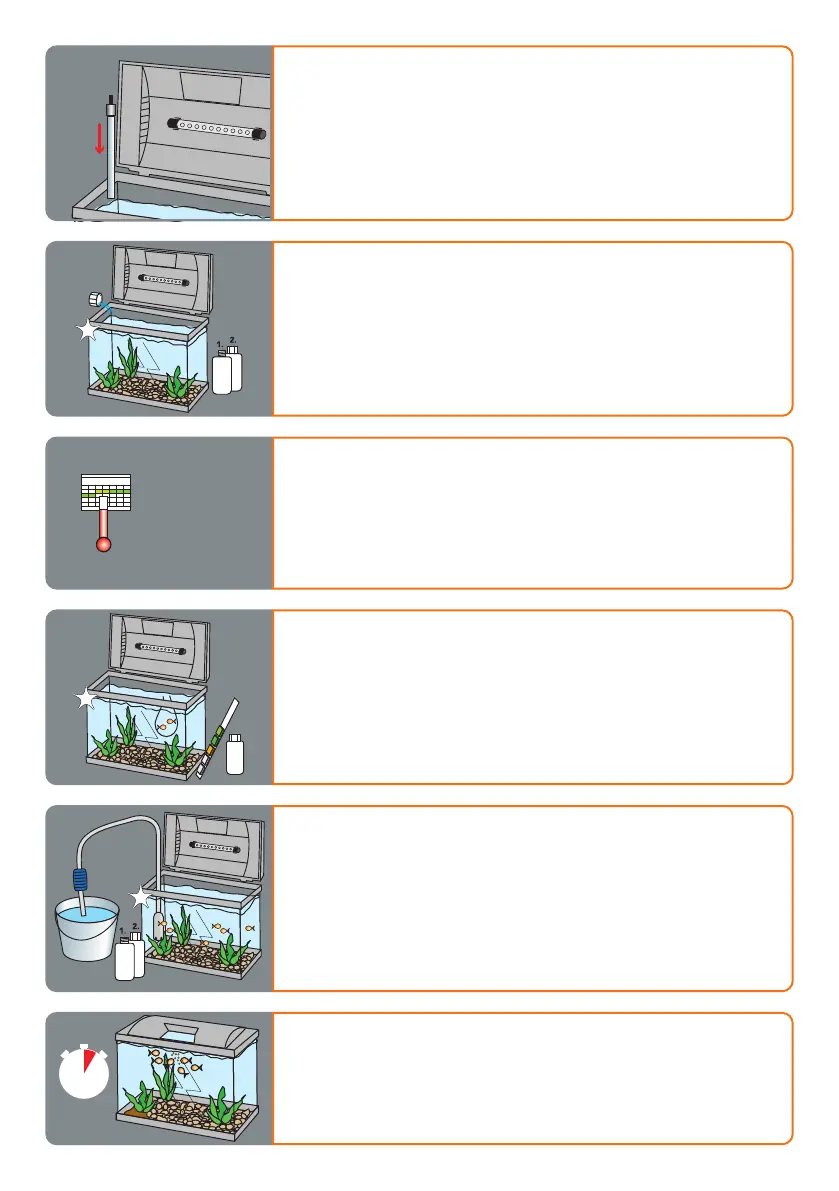 1. 2.

1. 2.