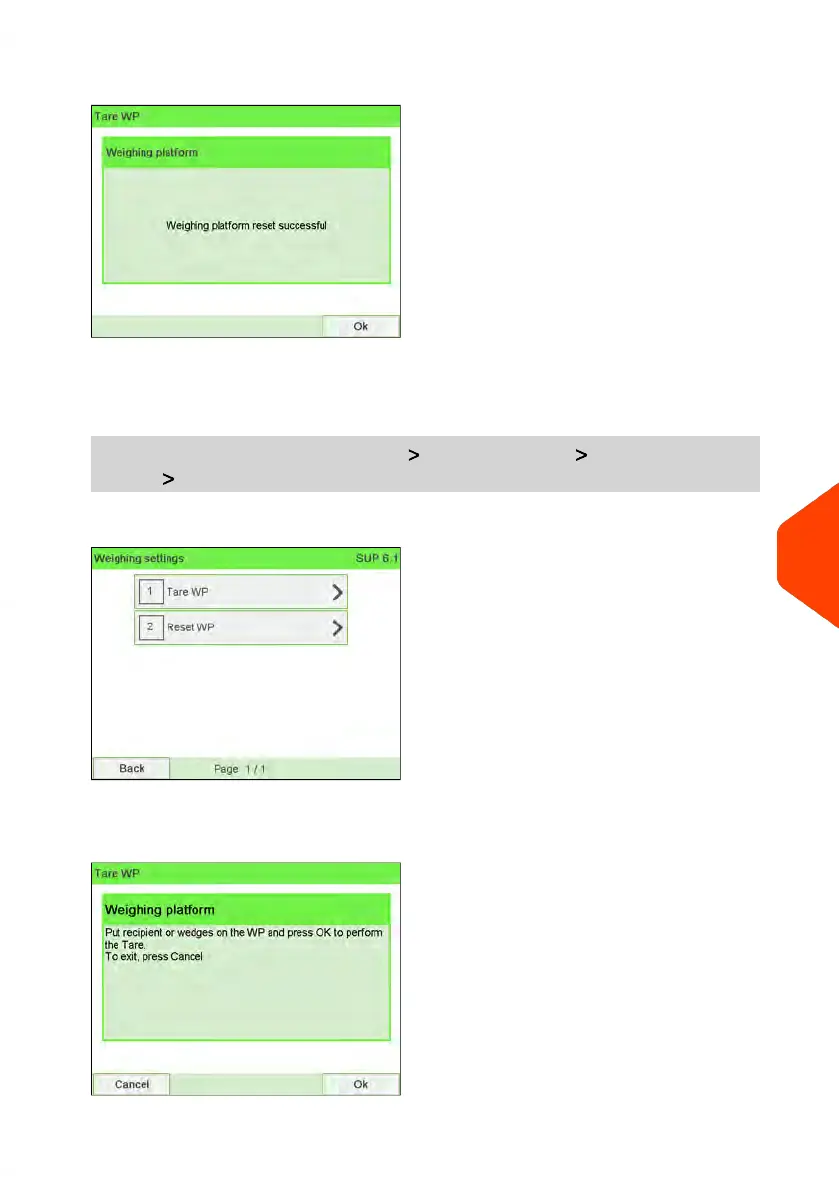 Tare WP

Weighing platform

Weighing platform reset successful

Ok

> > >

Weighing settings SUP 6.1

1 Tare WP

2 Reset WP

Back Page 1 / 1

Tare WP

Weighing platform

Put recipient or wedges on the WP and press OK to perform the Tare.
To exit, press Cancel

Cancel Ok