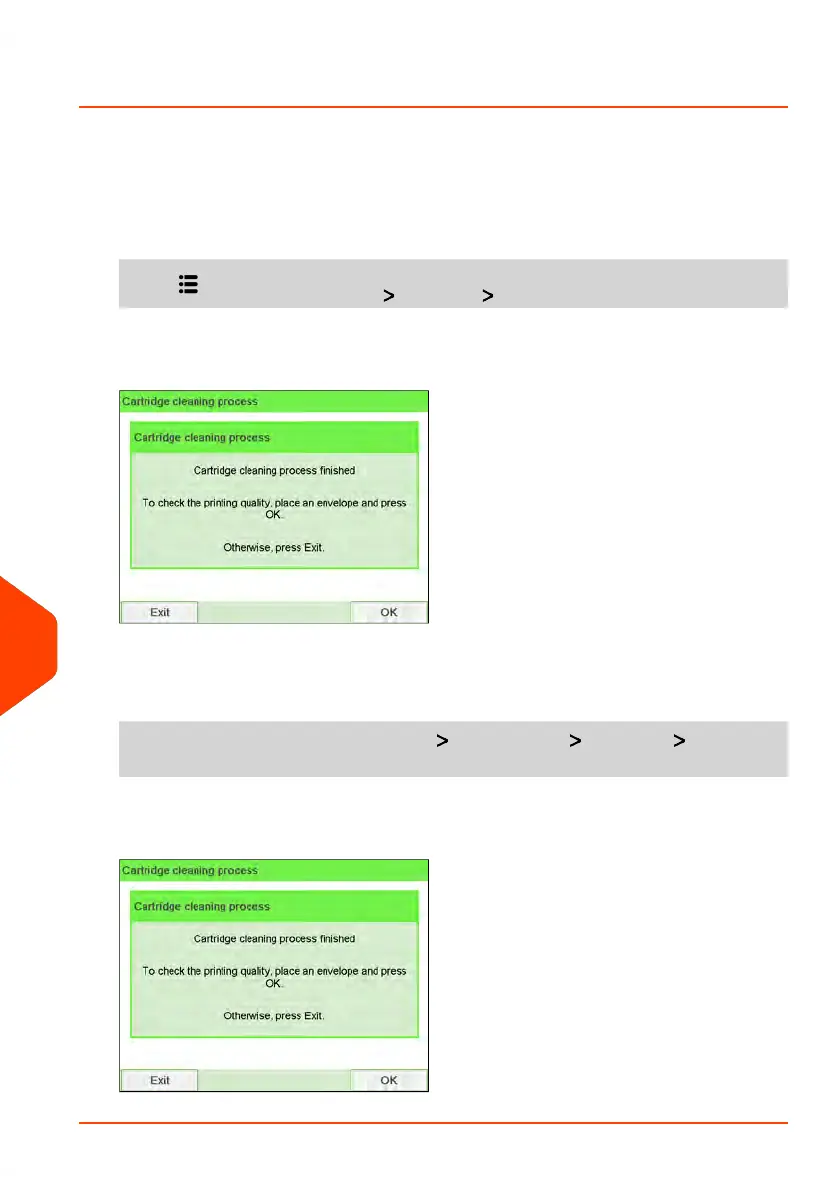 >
>

Cartridge cleaning process

Cartridge cleaning process

Cartridge cleaning process finished

To check the printing quality, place an envelope and press OK.

Otherwise, press Exit.

Exit

OK

>
>
>

Cartridge cleaning process

Cartridge cleaning process

Cartridge cleaning process finished

To check the printing quality, place an envelope and press OK.

Otherwise, press Exit.

Exit

OK