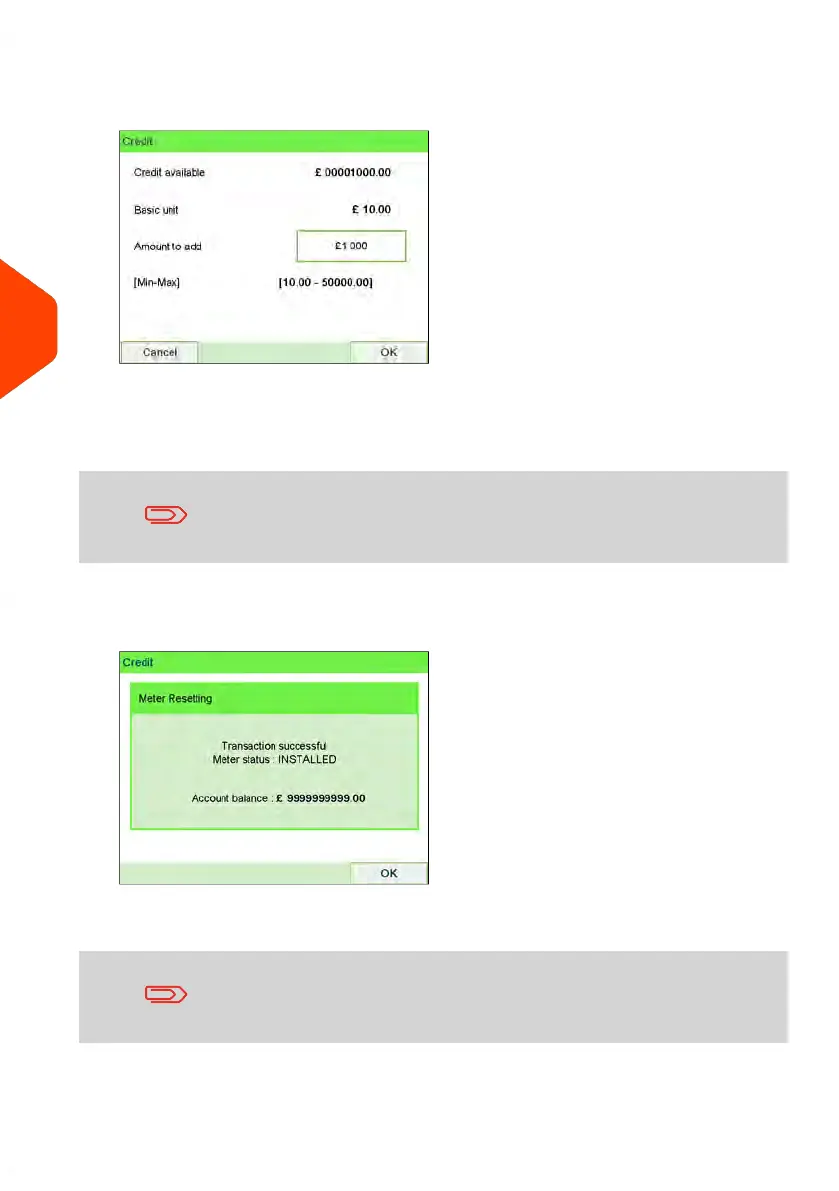 Credit

Credit available £ 00001000.00

Basic unit £ 10.00

Amount to add £1 000

[Min-Max] [10.00 - 50000.00]

Cancel OK

Credit

Meter Resetting

Transaction successful
Meter status : INSTALLED

Account balance : £ 9999999999.00

OK