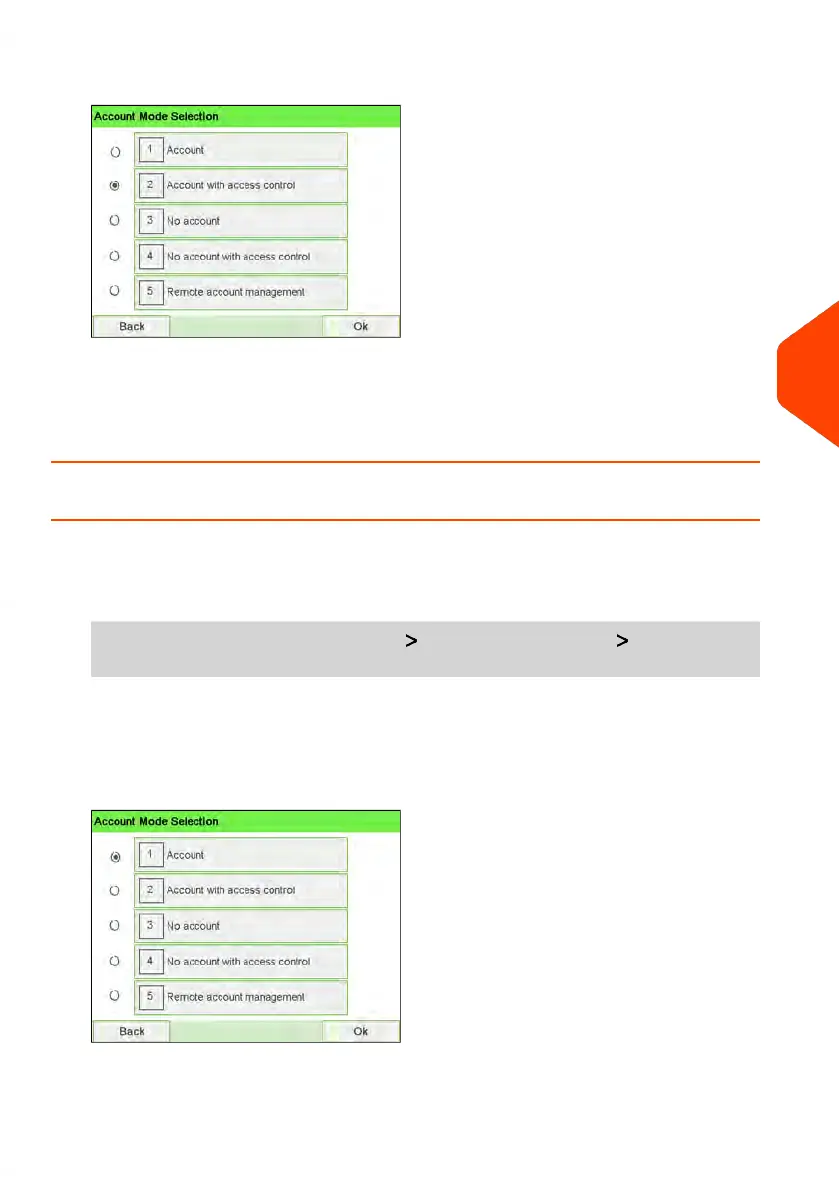 Account Mode Selection

1 Account

2 Account with access control

3 No account

4 No account with access control

5 Remote account management

Back

Ok

>

>

Account Mode Selection

1 Account

2 Account with access control

3 No account

4 No account with access control

5 Remote account management

Back

Ok