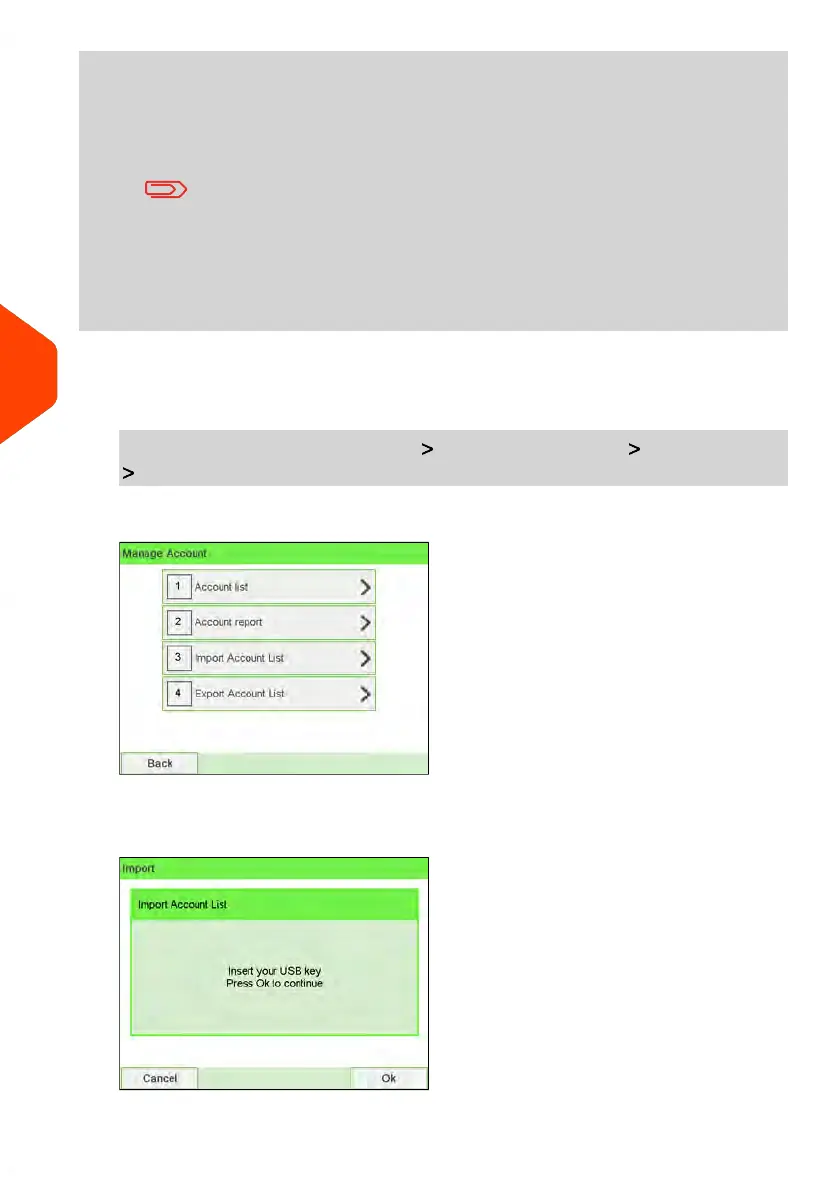 >
>
>

Manage Account

1 Account list

2 Account report

3 Import Account List

4 Export Account List

Back

Import

Import Account List

Insert your USB key
Press Ok to continue

Cancel

Ok