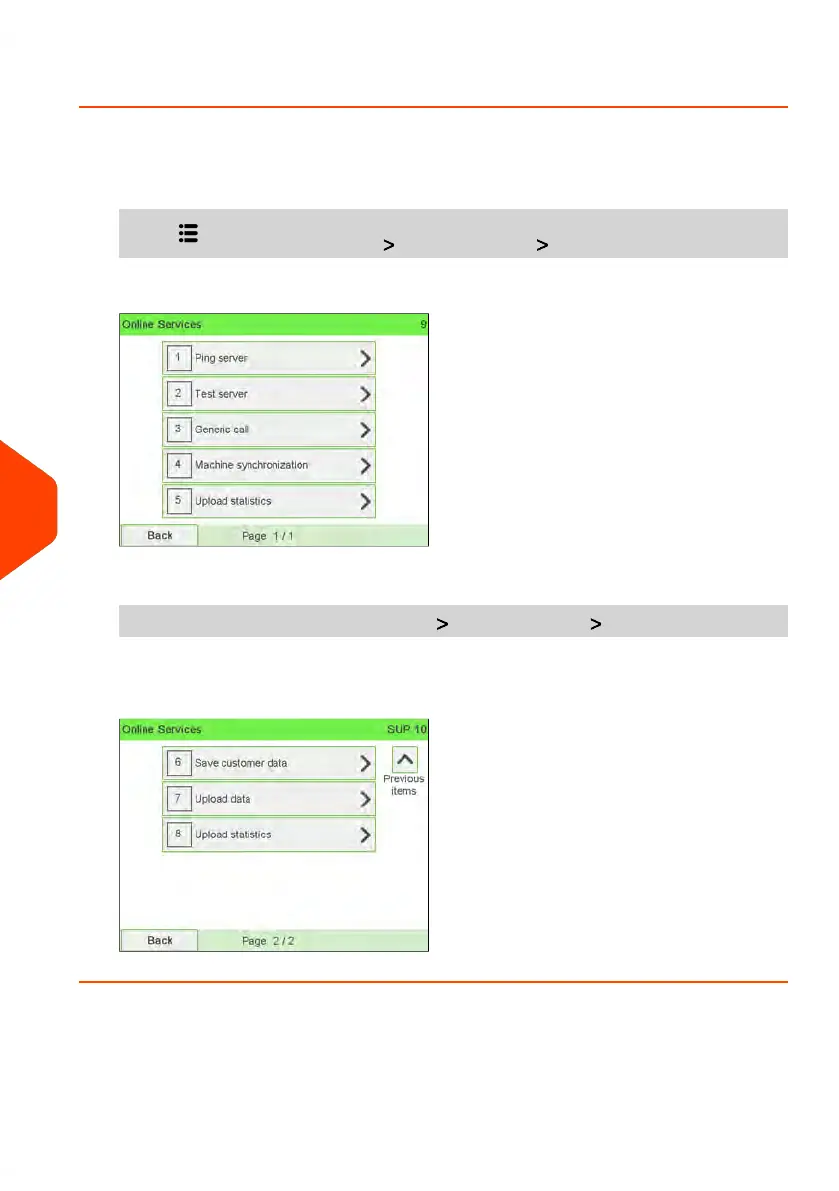 Online Services 9

1 Ping server

2 Test server

3 Generic call

4 Machine synchronization

5 Upload statistics

Back Page 1 / 1

Online Services SUP 10

6 Save customer data

7 Upload data

8 Upload statistics

Previous items

Back Page 2 / 2