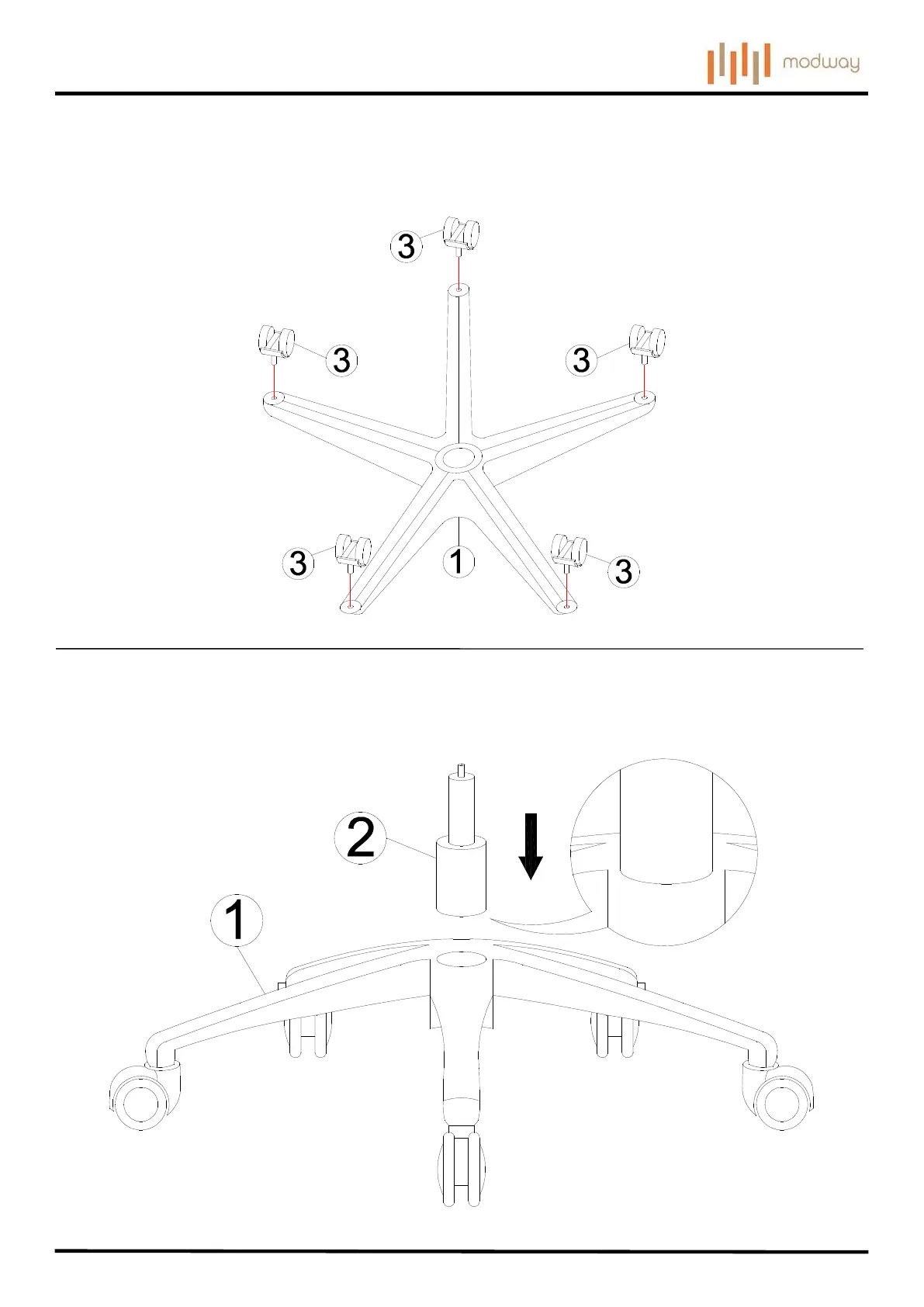 modway

3

3

3

3

1

3

2

1