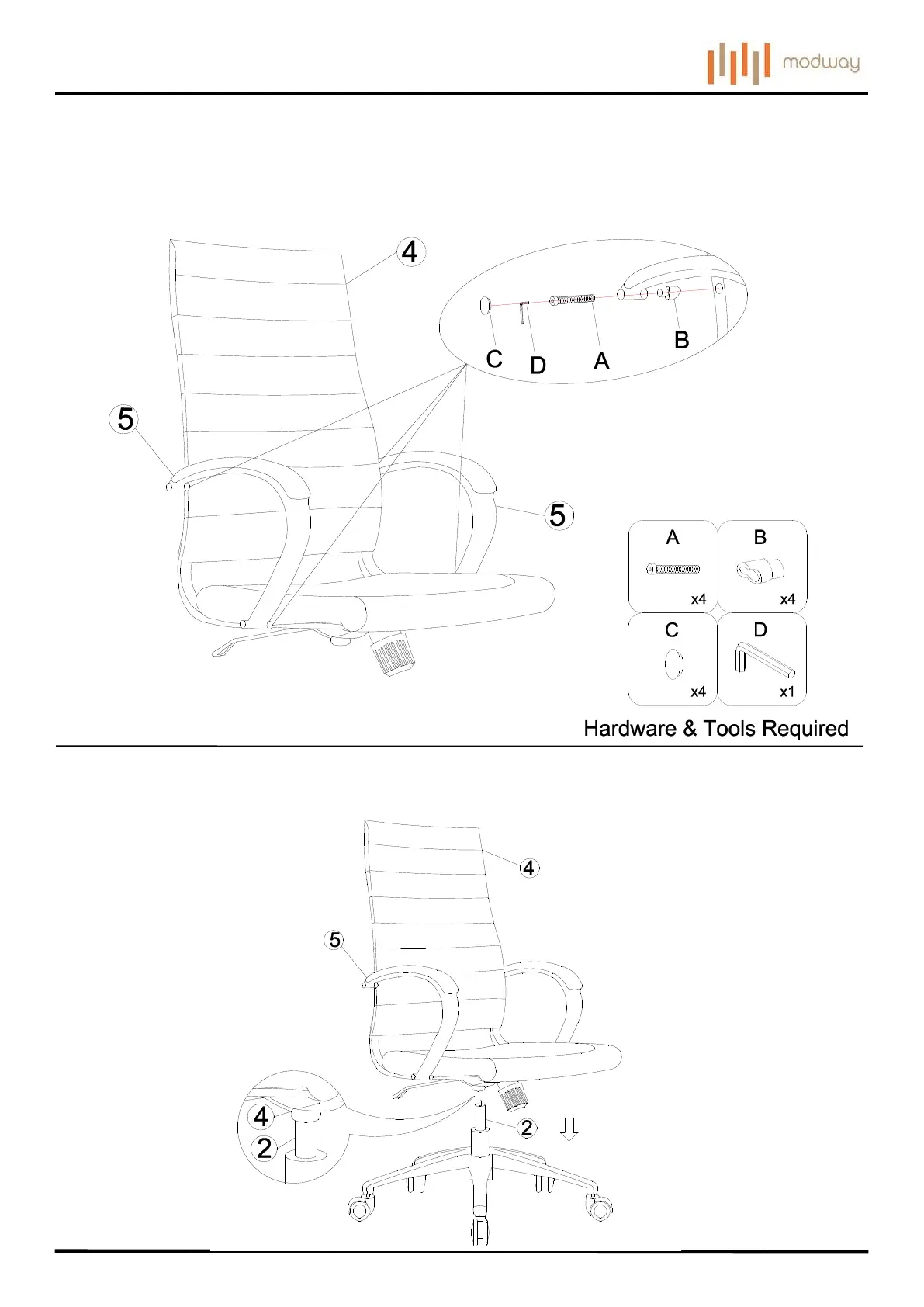 modway

4

C D A B

5

5

A
x4

B
x4

C
x4

D
x1

Hardware & Tools Required

4

5

4

2

2