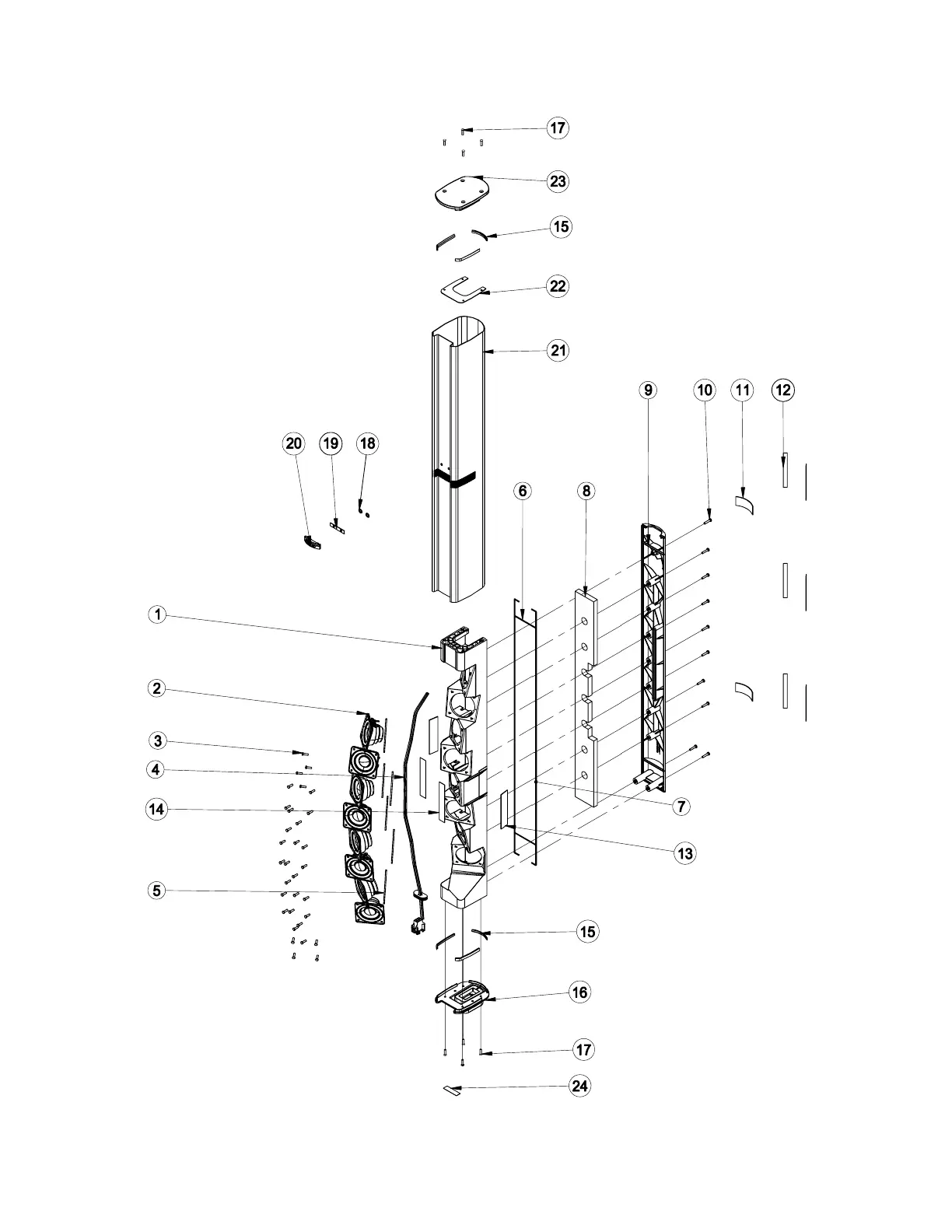 17
23
15
22
21
9
10
11
12
20
19
18
6
8
1
2
3
4
14
5
7
13
15
16
17
24