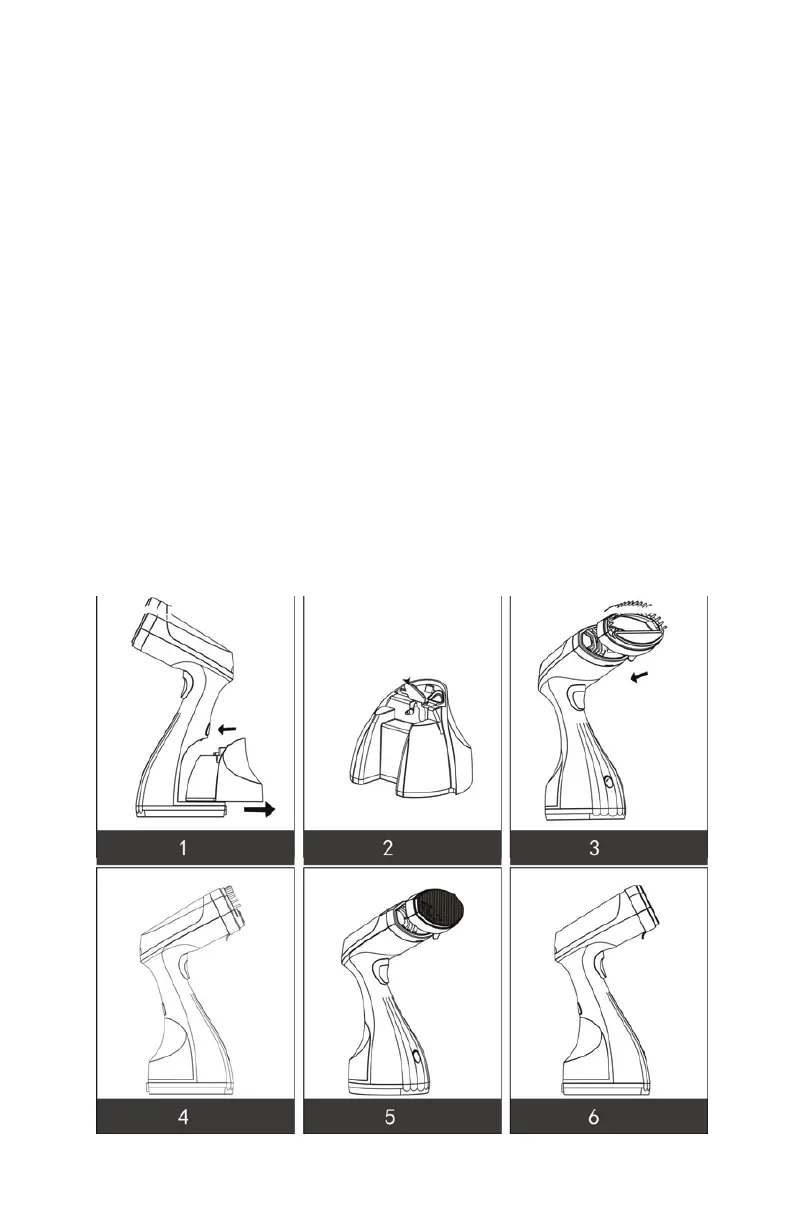 1

2

3

4

5

6