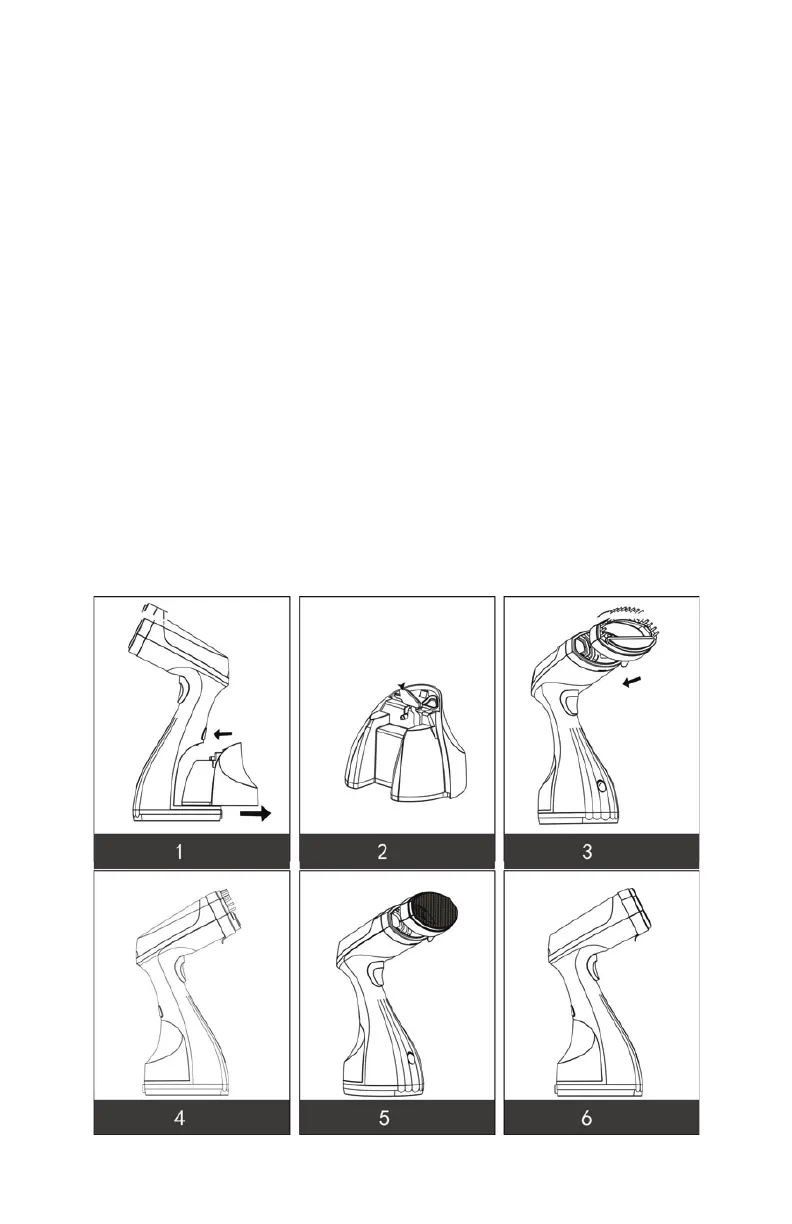 1

2

3

4

5

6