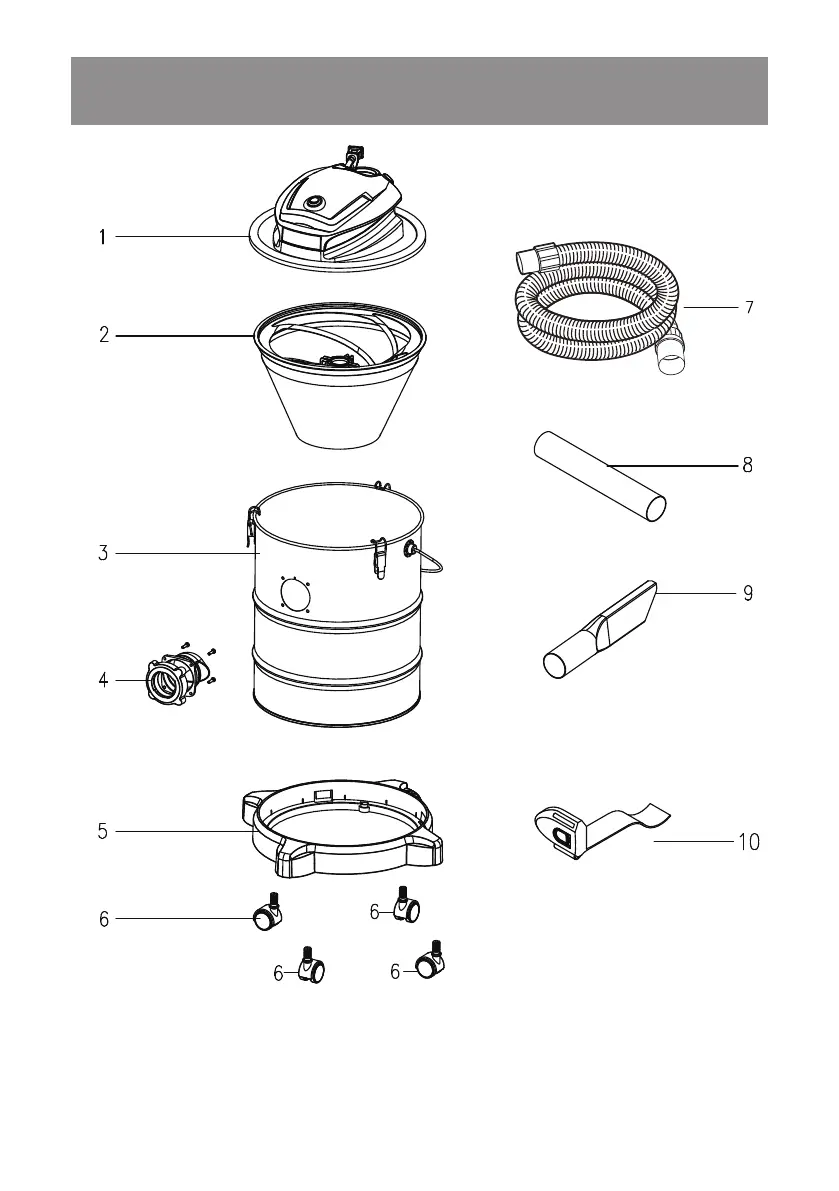 1
2
3
4
5
6
6
6
6
7
8
9
10