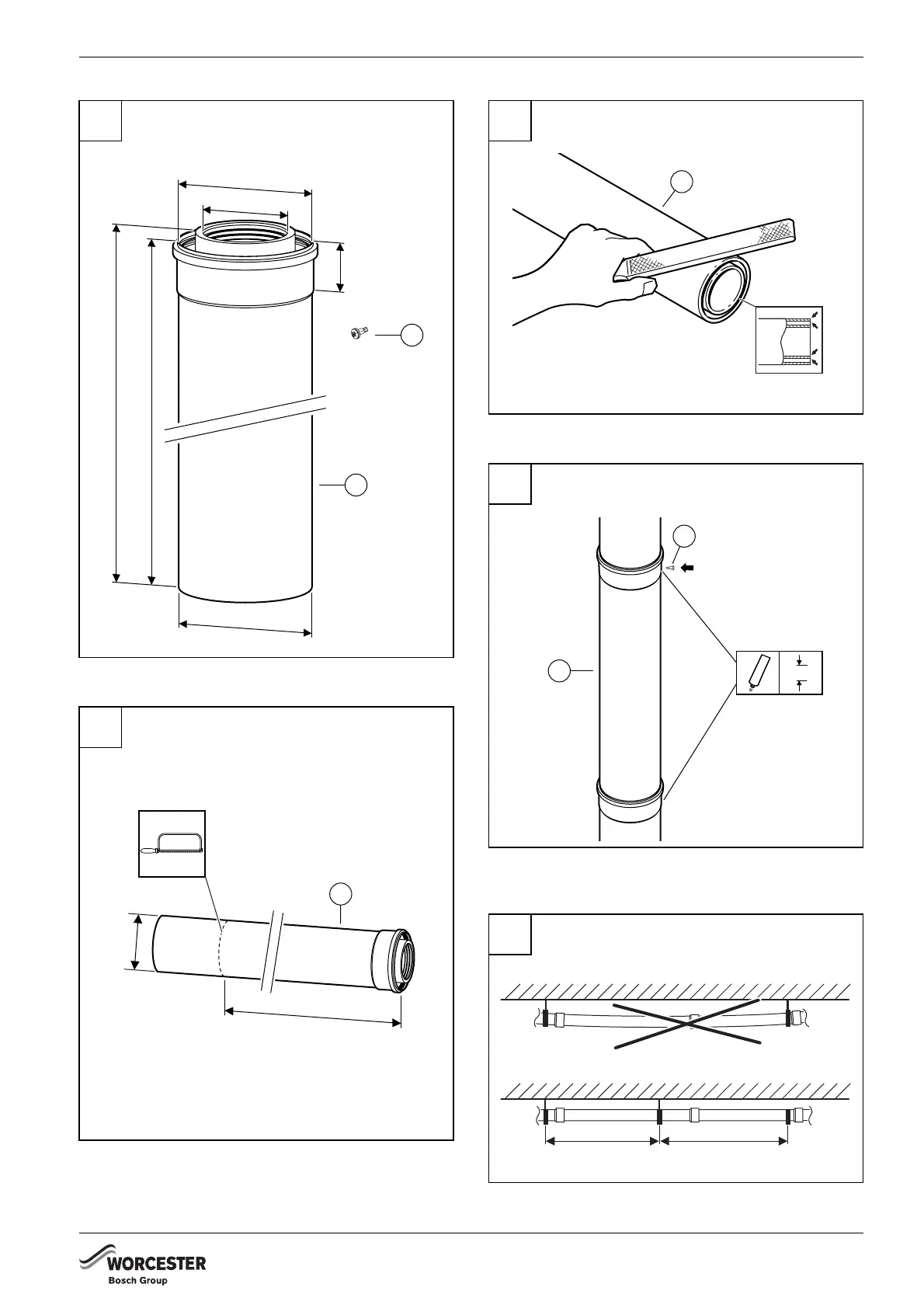 WORCESTER
Bosch Group