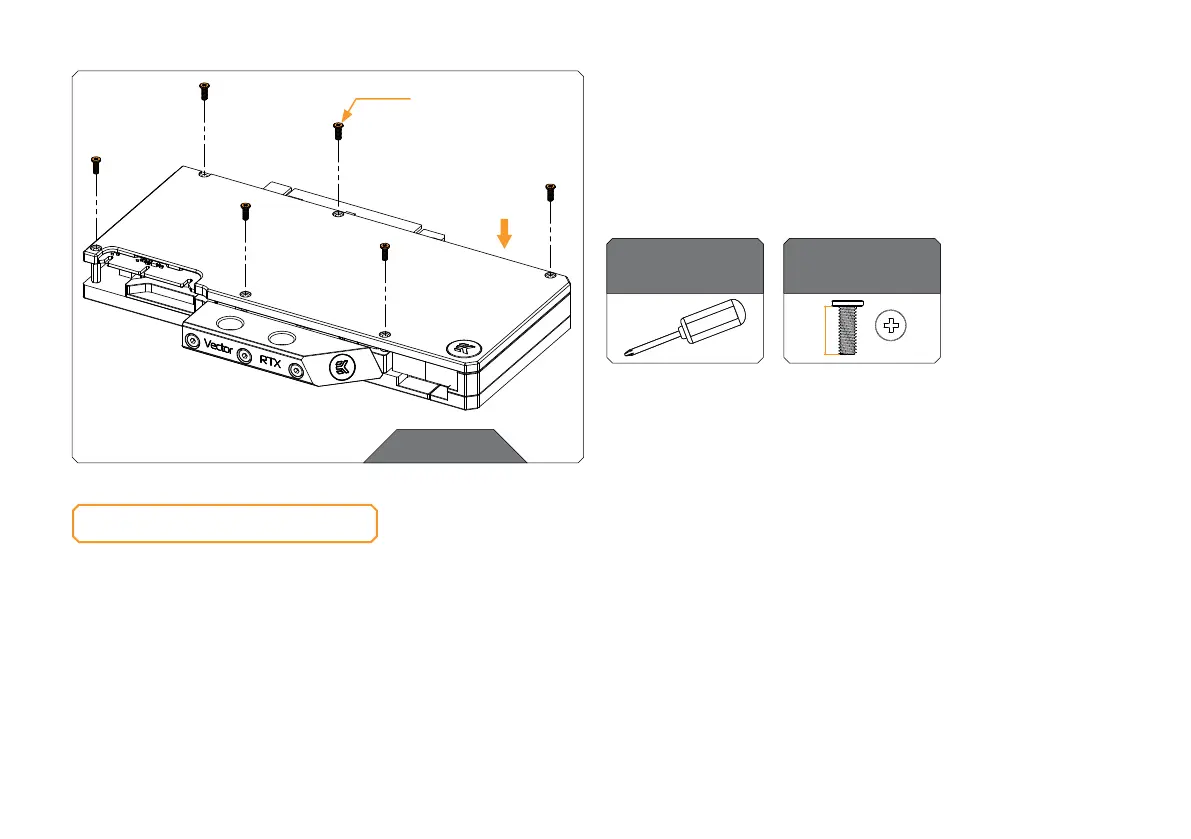 Vector RTX