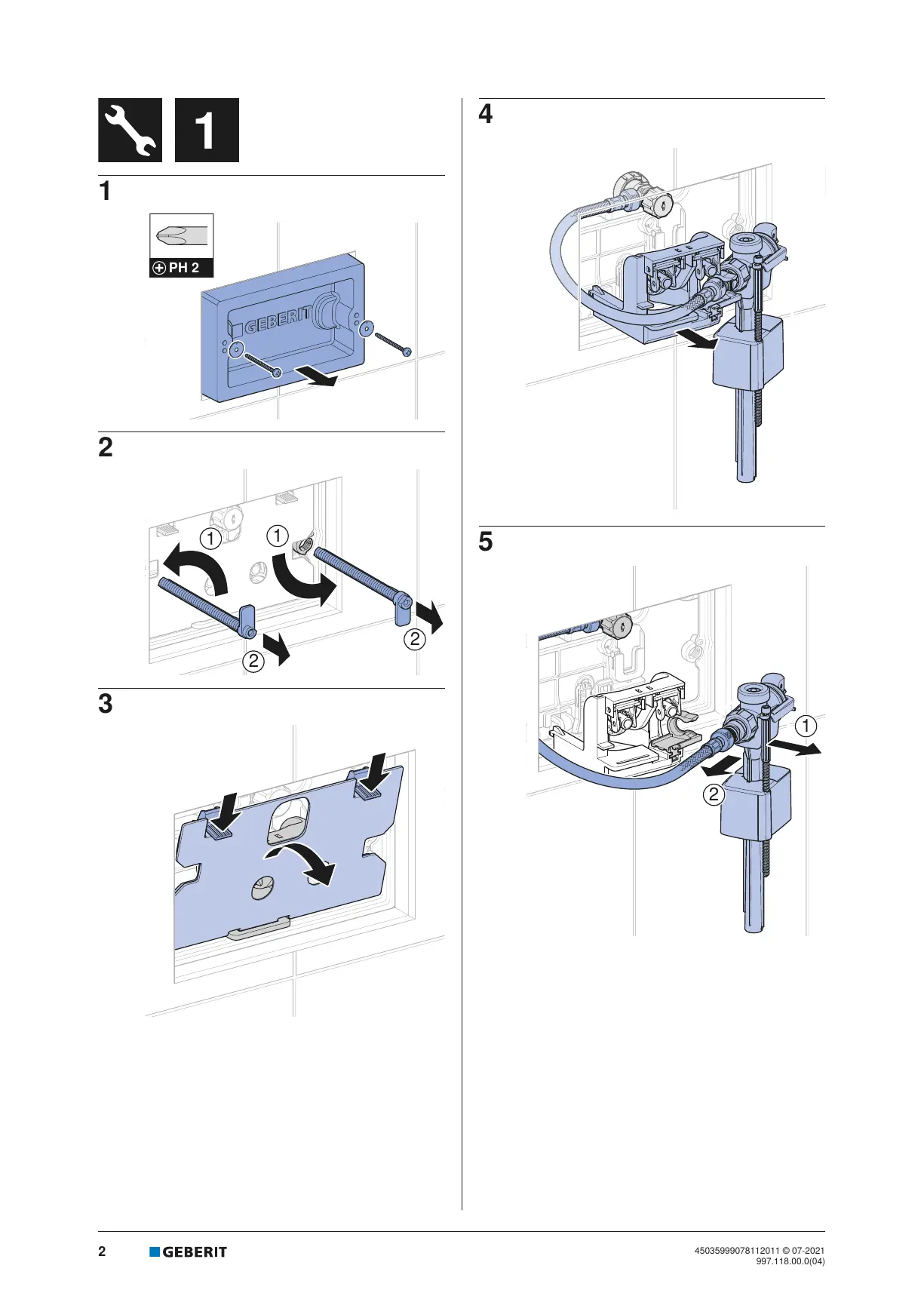 1

1

PH 2

GEBERIT

2

1

1

2

2

3

4

5

1

2

2

GEBERIT

45035999078112011 © 07-2021
997.118.00.0(04)