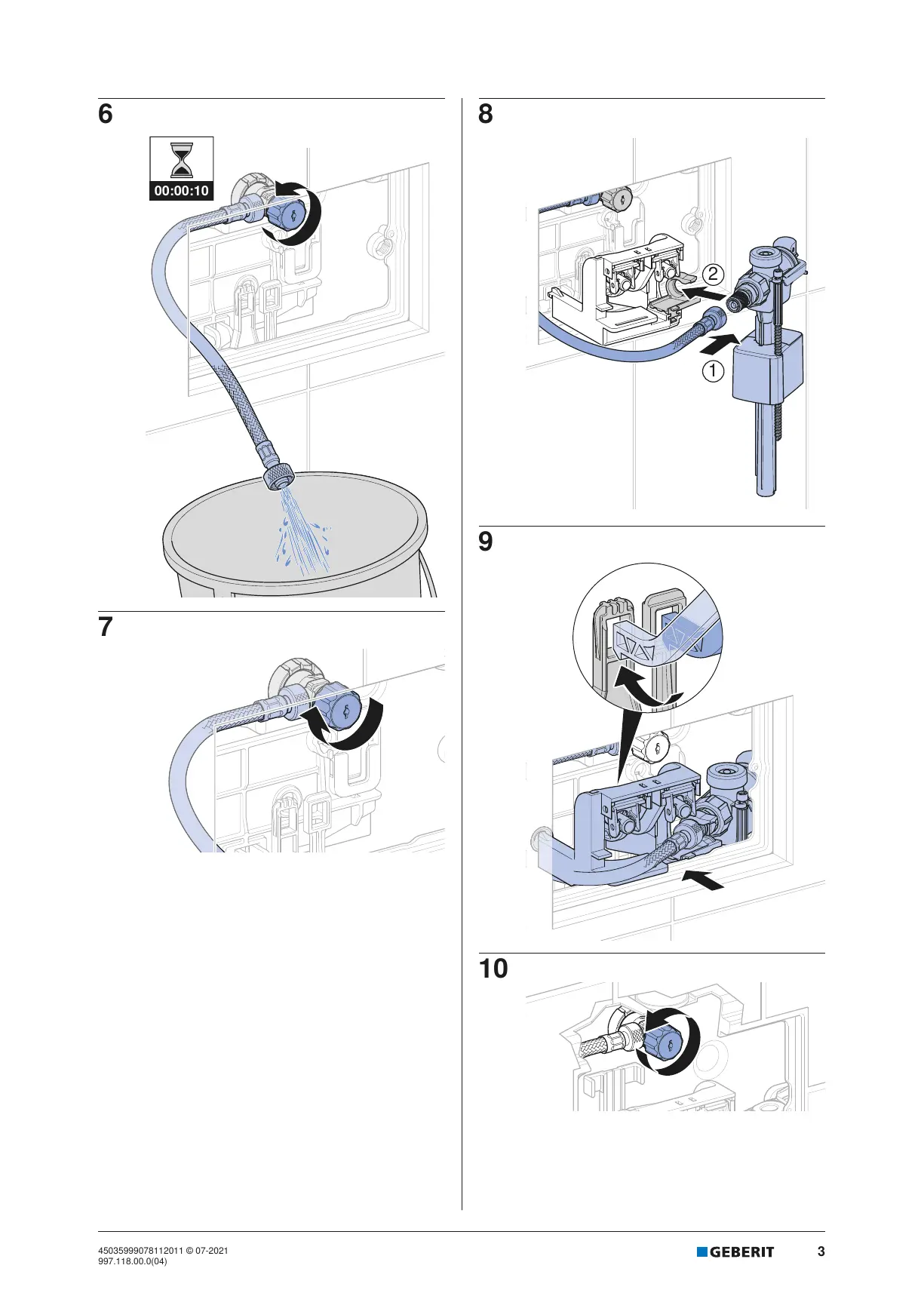 6

00:00:10

7

8

2

1

9

10

45035999078112011 © 07-2021
997.118.00.0(04)

GEBERIT

3