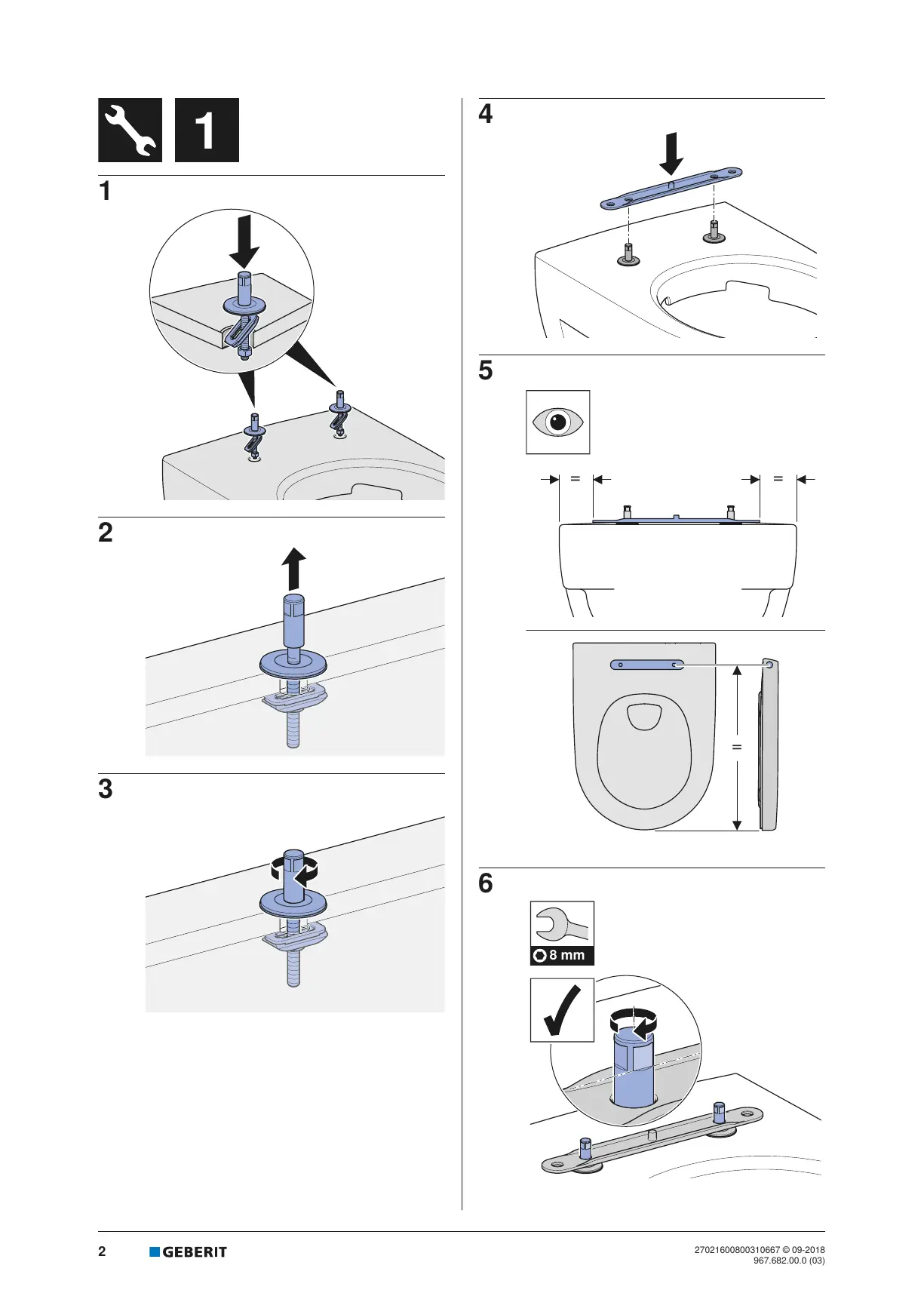 1

1

2

3

4

5

=

=

=

6

8 mm

2 GEBERIT

27021600800310667 © 09-2018
967.682.00.0 (03)