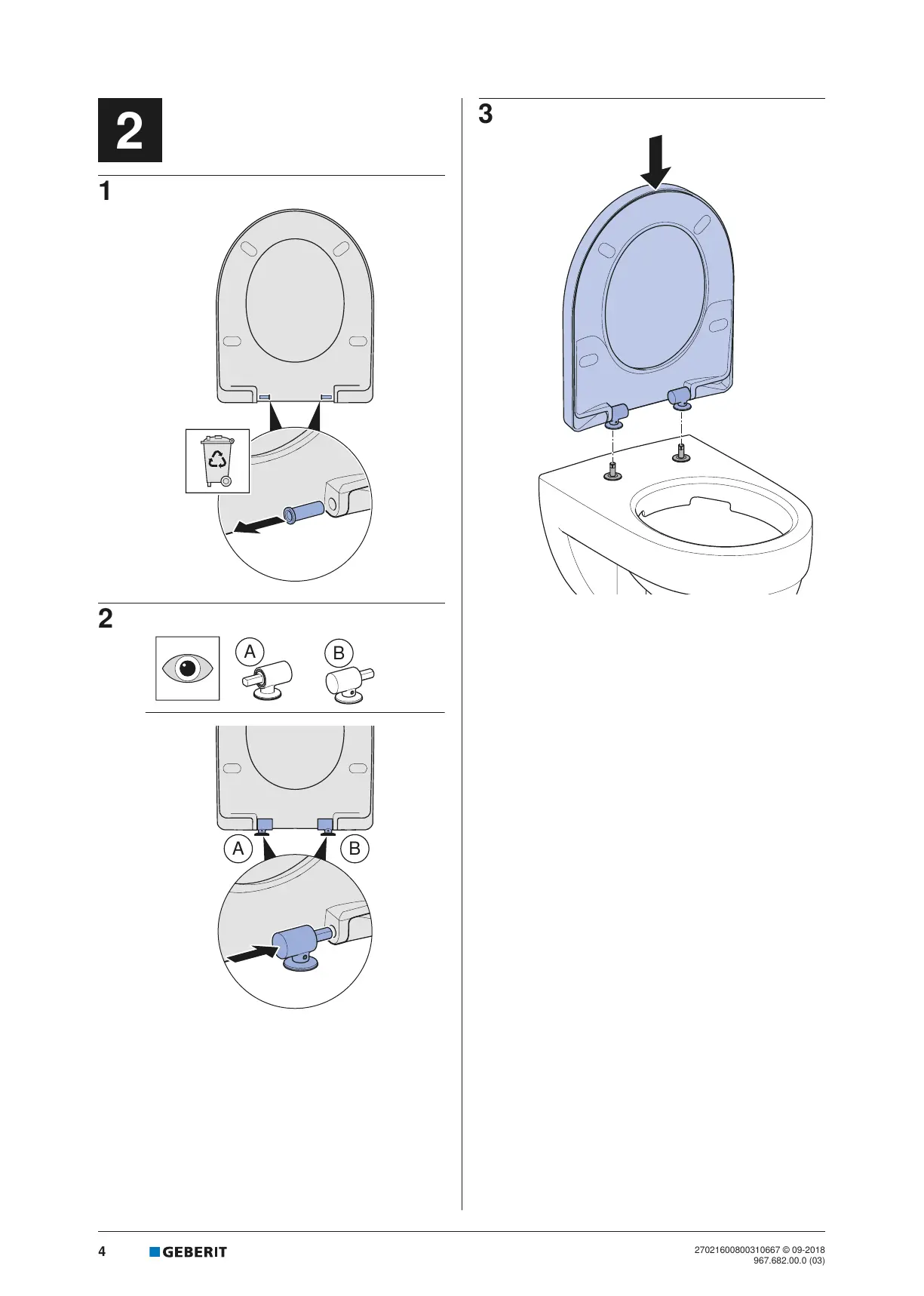 2

1

2

A

B

A

B

3

4 GEBERIT

27021600800310667 © 09-2018
967.682.00.0 (03)