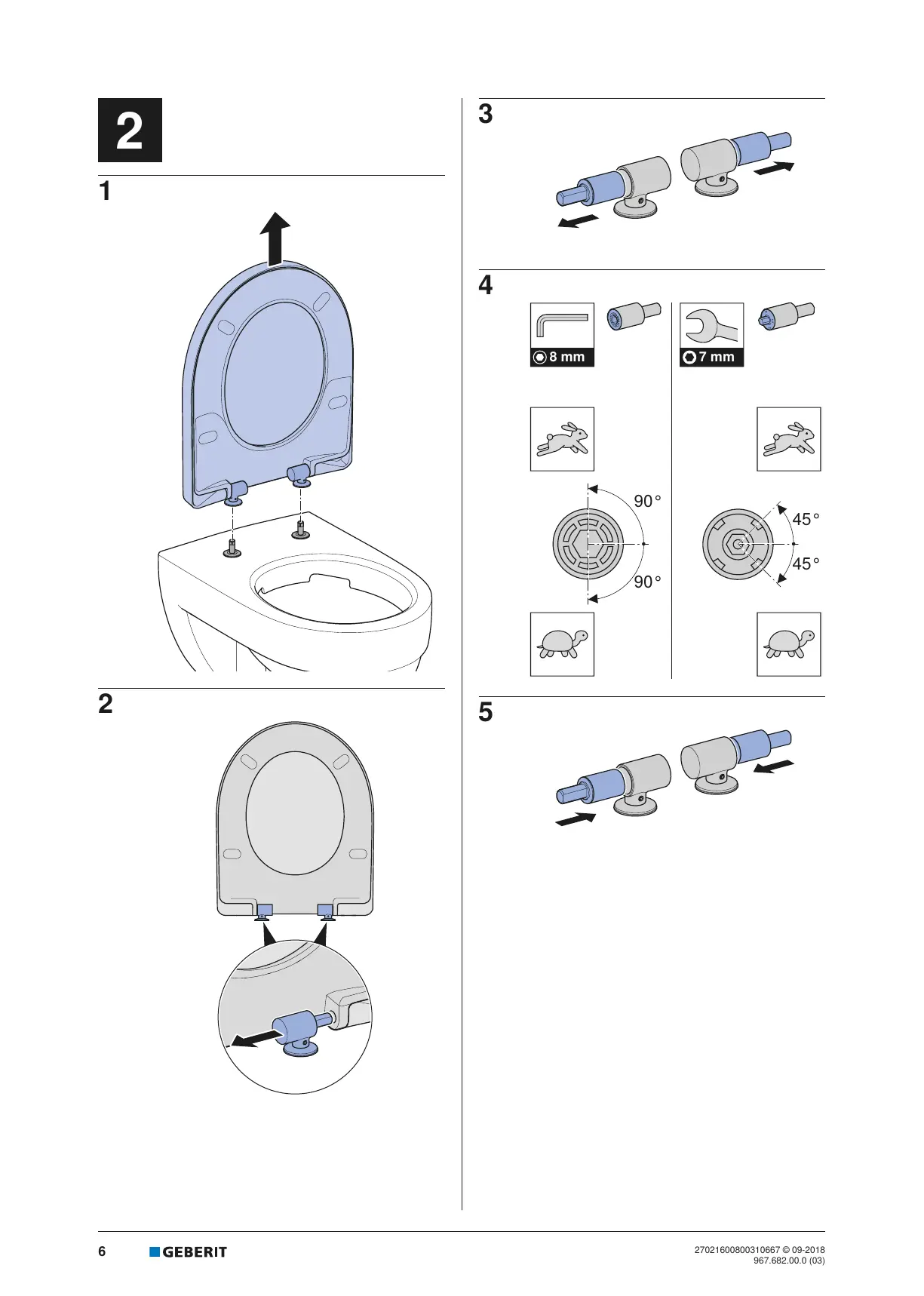 2

1

2

3

4

8 mm

7 mm

90°

90°

45°

45°

5

6 GEBERIT

27021600800310667 © 09-2018
967.682.00.0 (03)