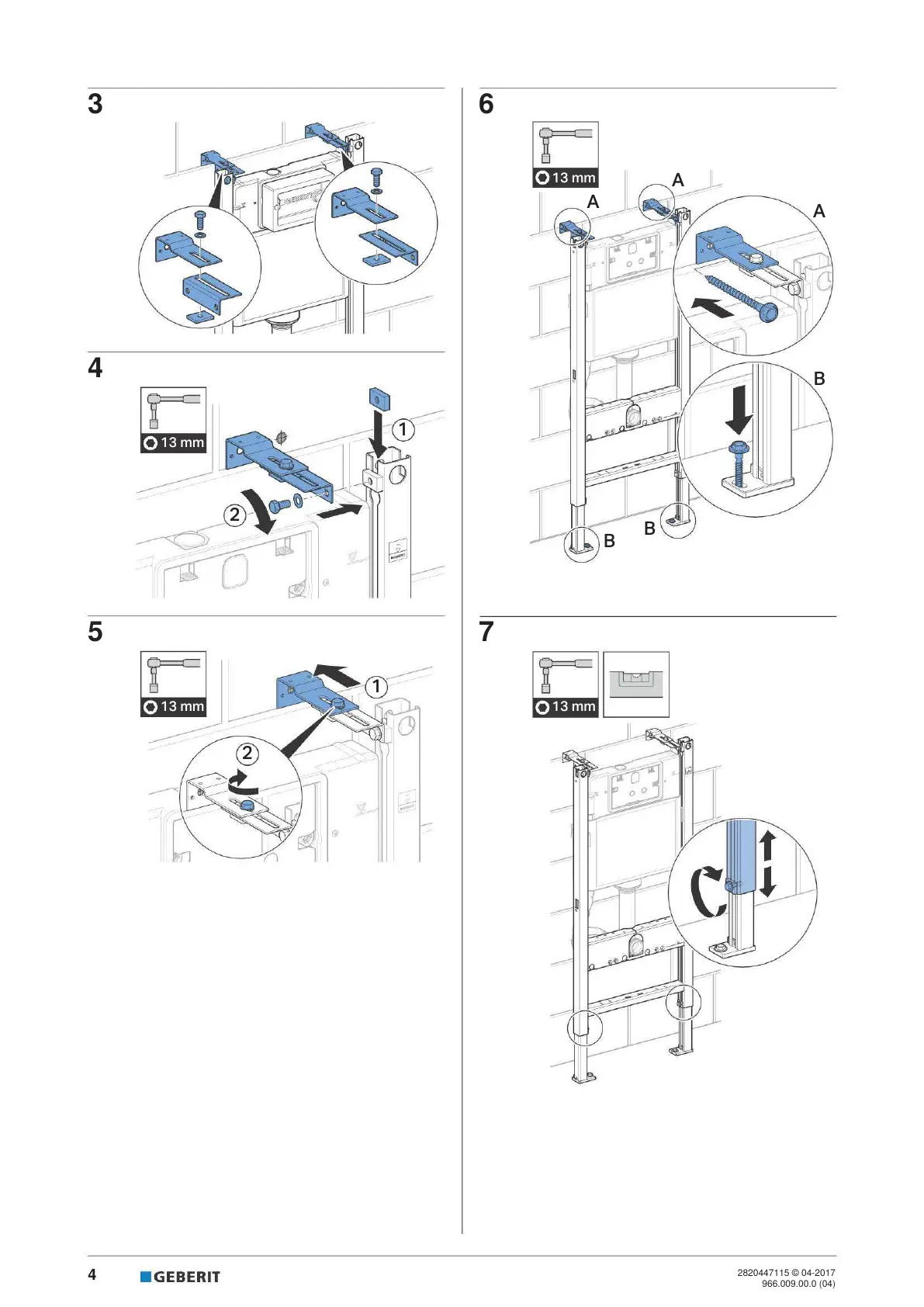 3

GEBERIT

4

13 mm

1

2

5

13 mm

1

2

6

13 mm

A

A

A

B

B

B

7

13 mm

4 GEBERIT

2820447115 © 04-2017
966.009.00.0 (04)