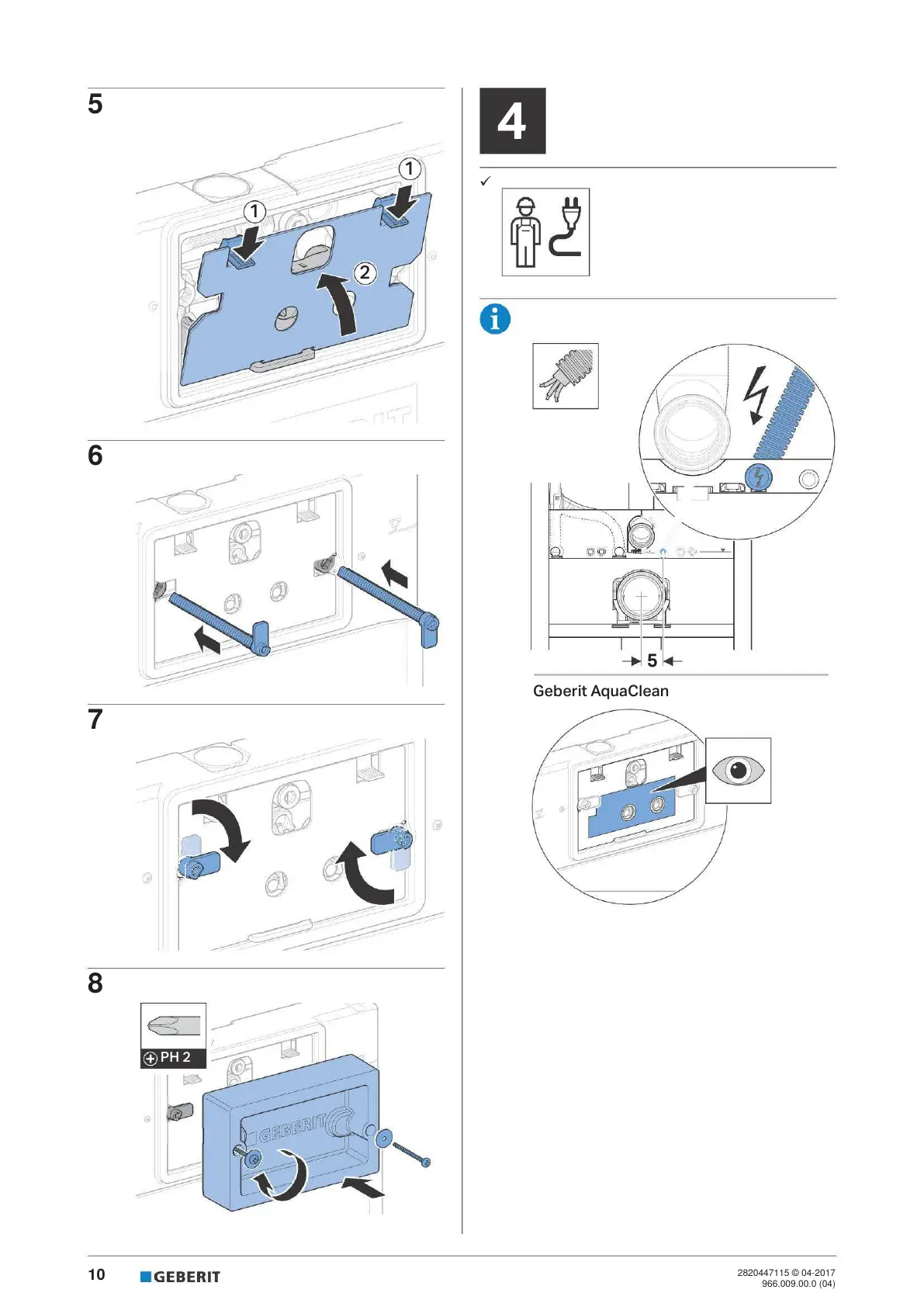 5

1

1

2

6

7

8

PH 2

GEBERIT

4

✓

5

Geberit AquaClean

10 GEBERIT

2820447115 © 04-2017
966.009.00.0 (04)