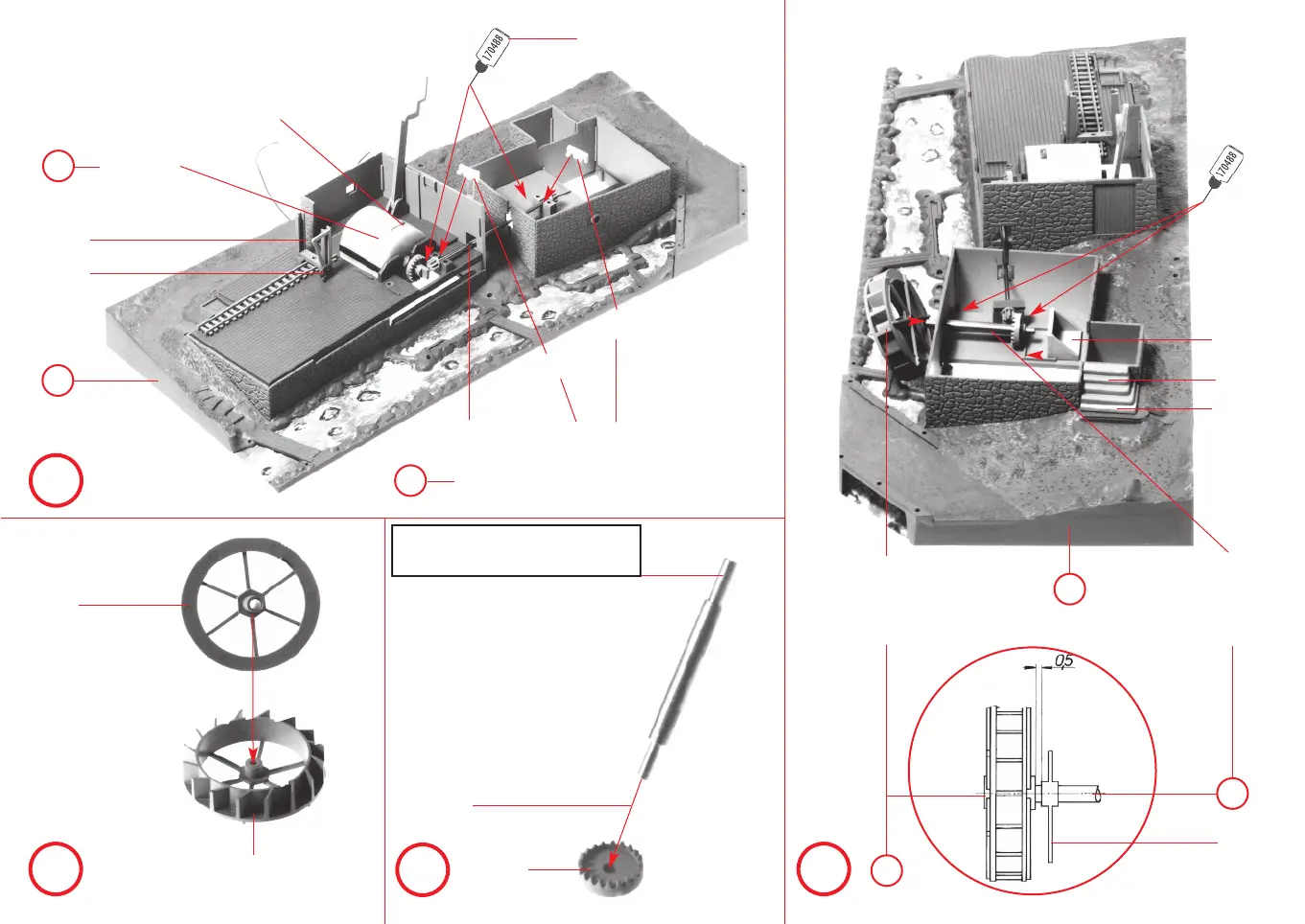 170488

170488

0,5