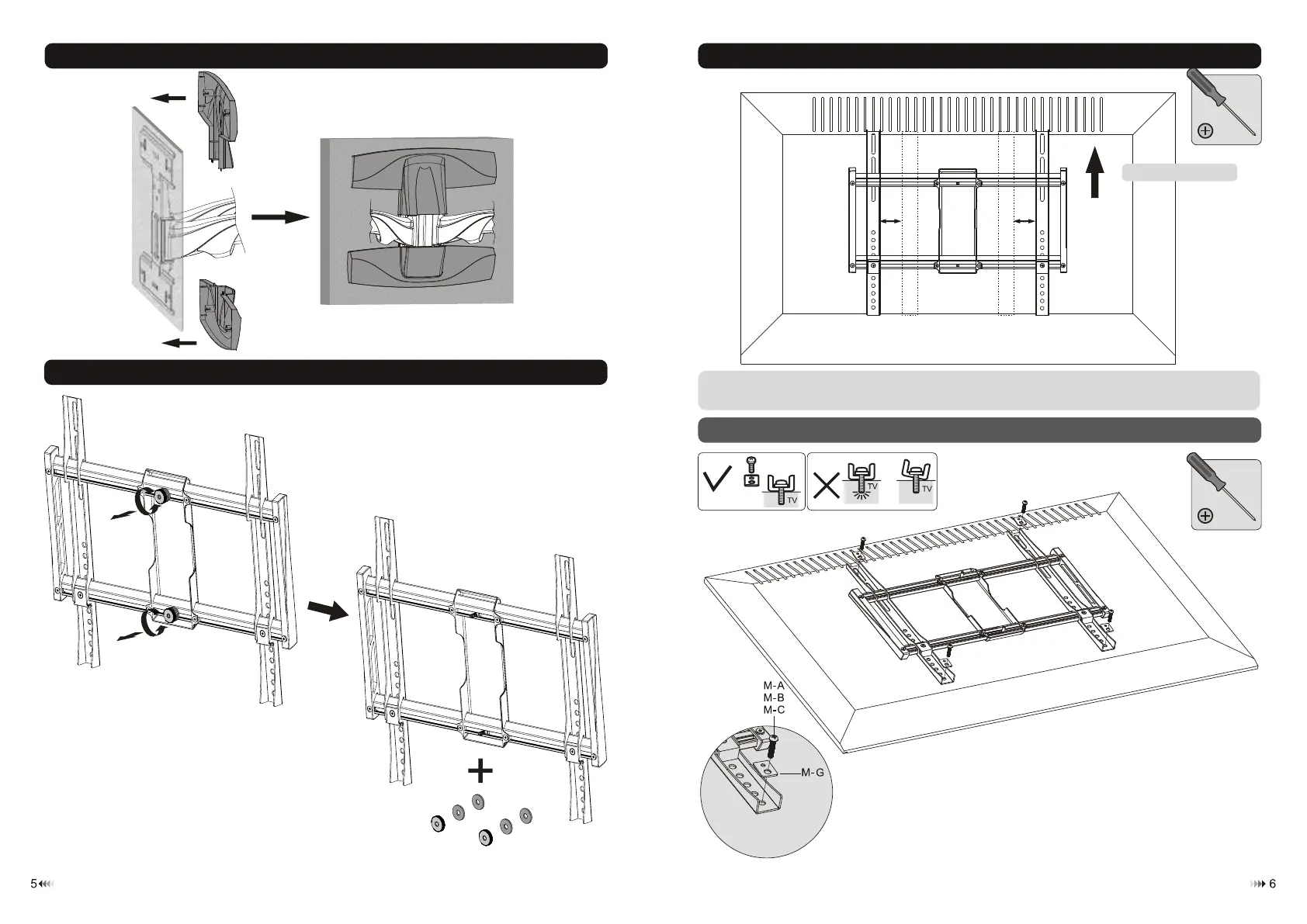 TV

TV

TV

M-A
M-B
M-C

M-G

5

6