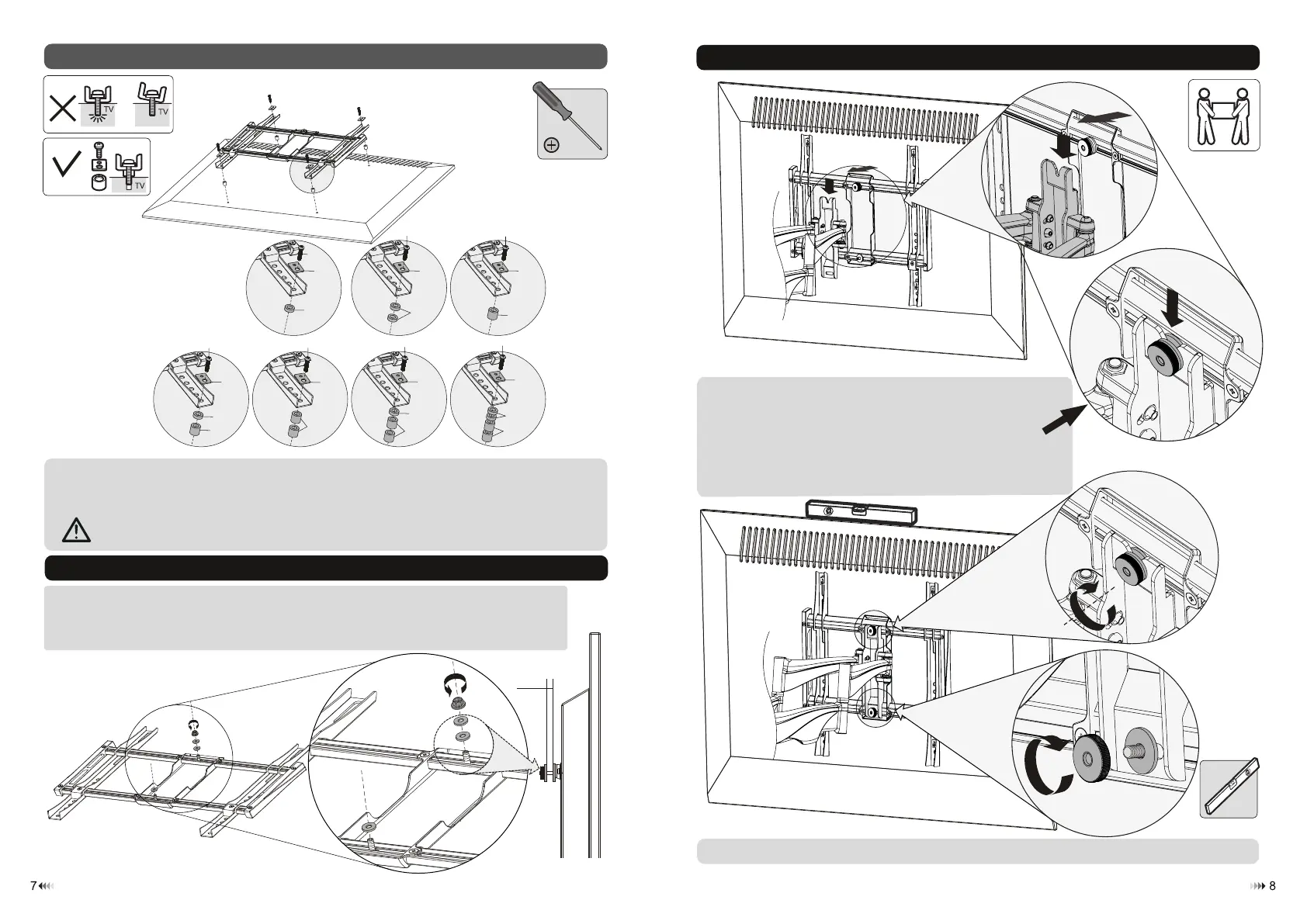 TV

TV

TV

7

8