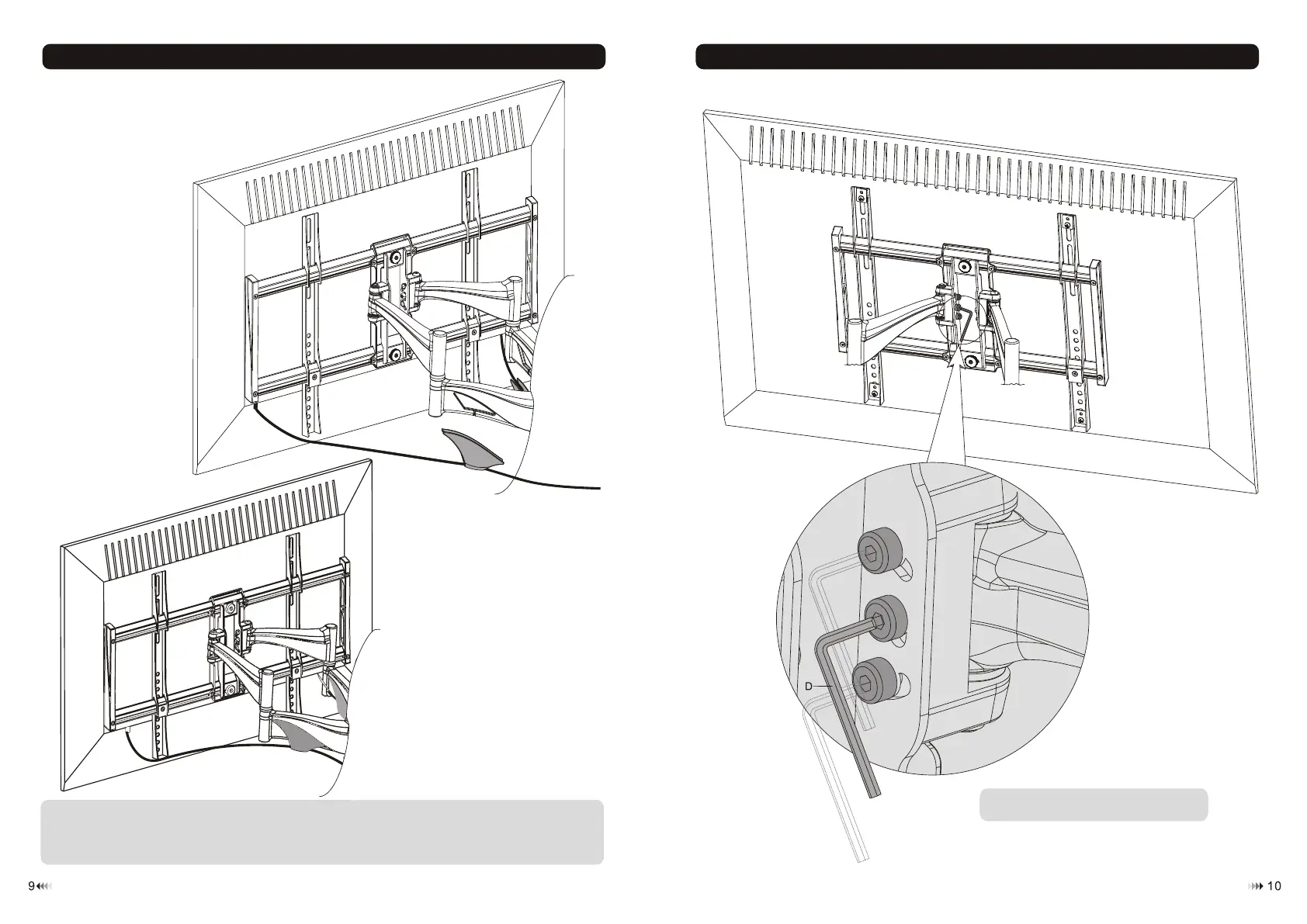 D

9

10