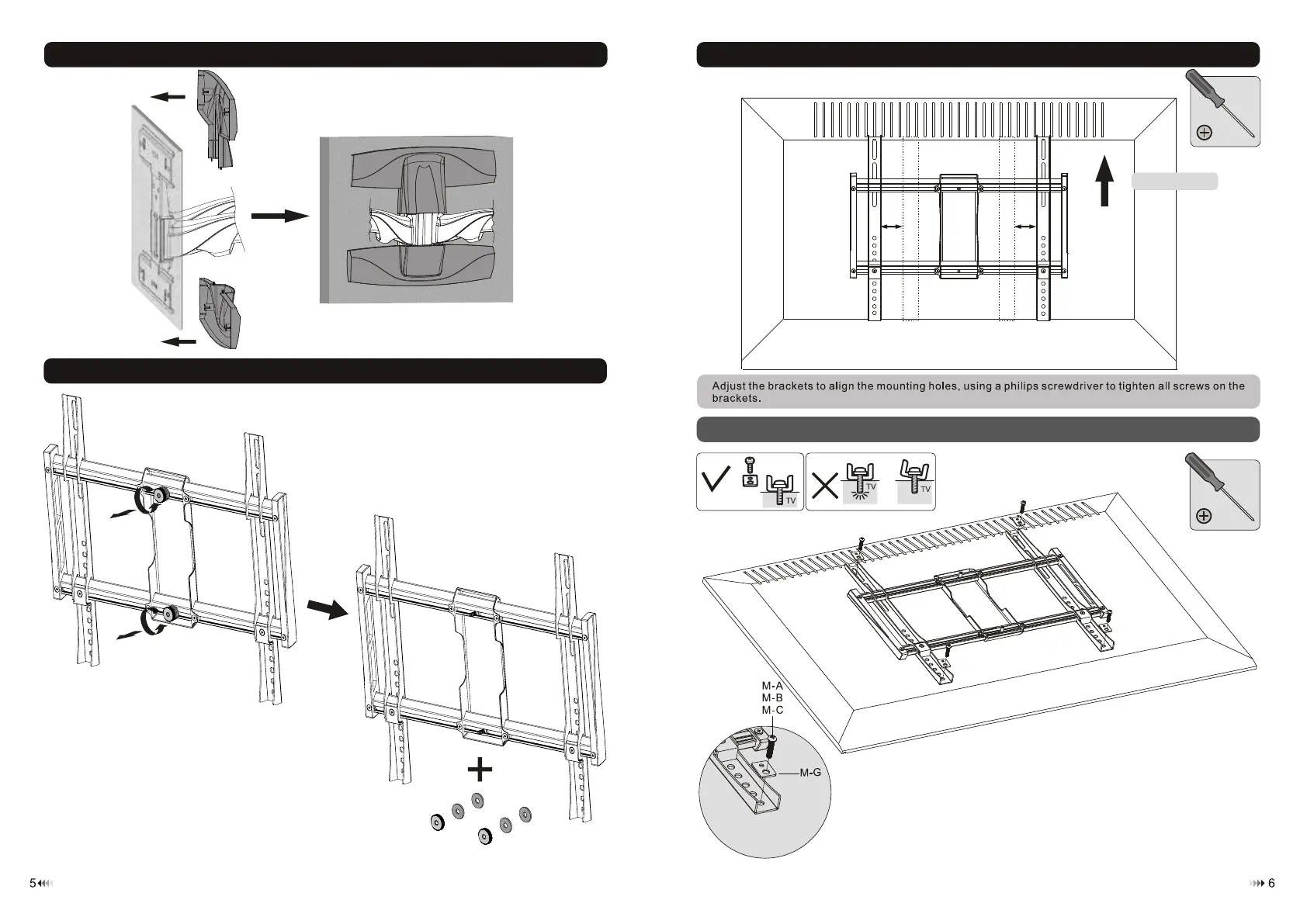 Adjust the brackets to align the mounting holes, using a philips screwdriver to tighten all screws on the brackets.

TV

TV

TV

M-A
M-B
M-C

M-G

5

6