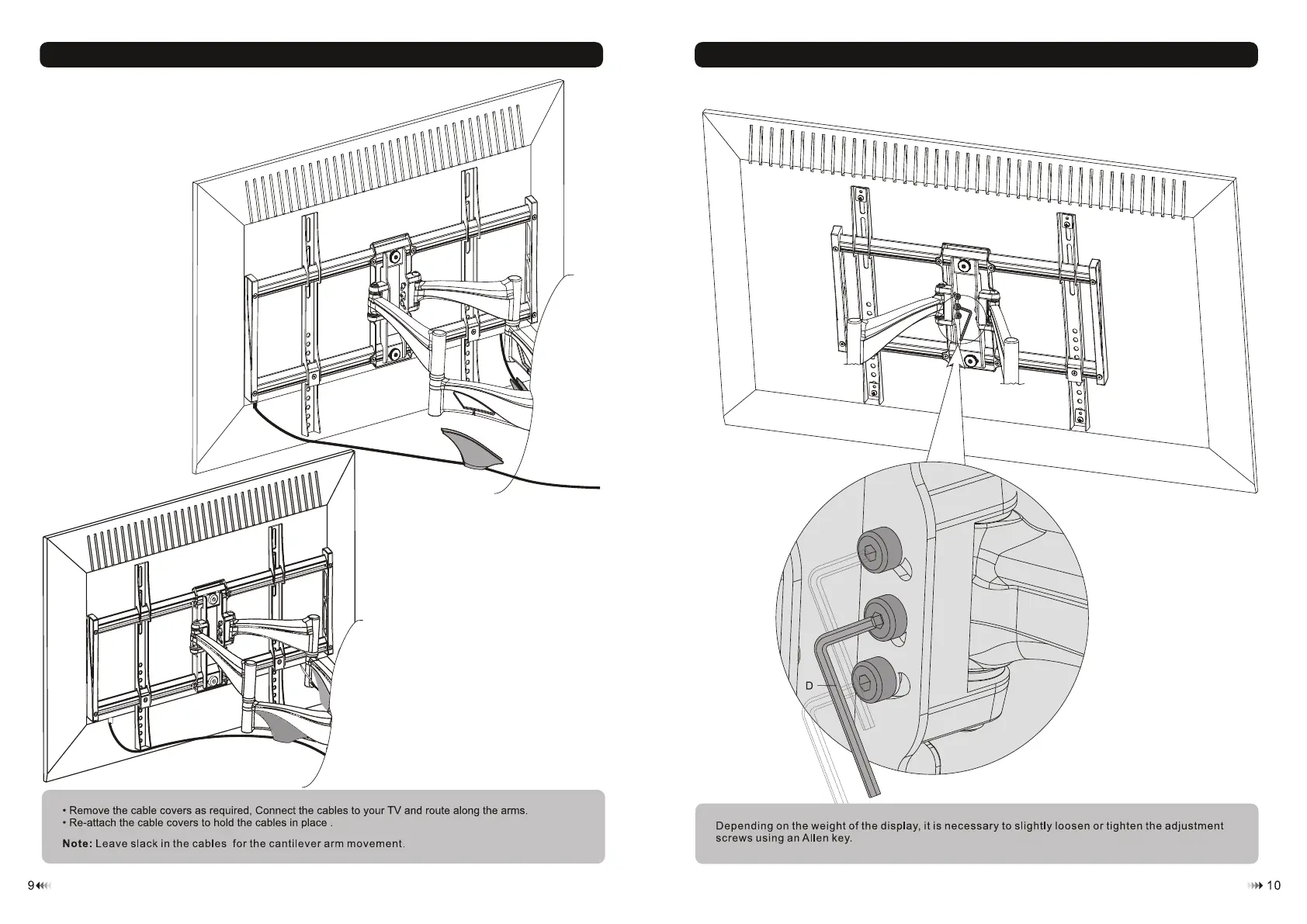 • Remove the cable covers as required, Connect the cables to your TV and route along the arms.
• Re-attach the cable covers to hold the cables in place .

Note: Leave slack in the cables for the cantilever arm movement.

9

D

Depending on the weight of the display, it is necessary to slightly loosen or tighten the adjustment screws using an Allen key.

10