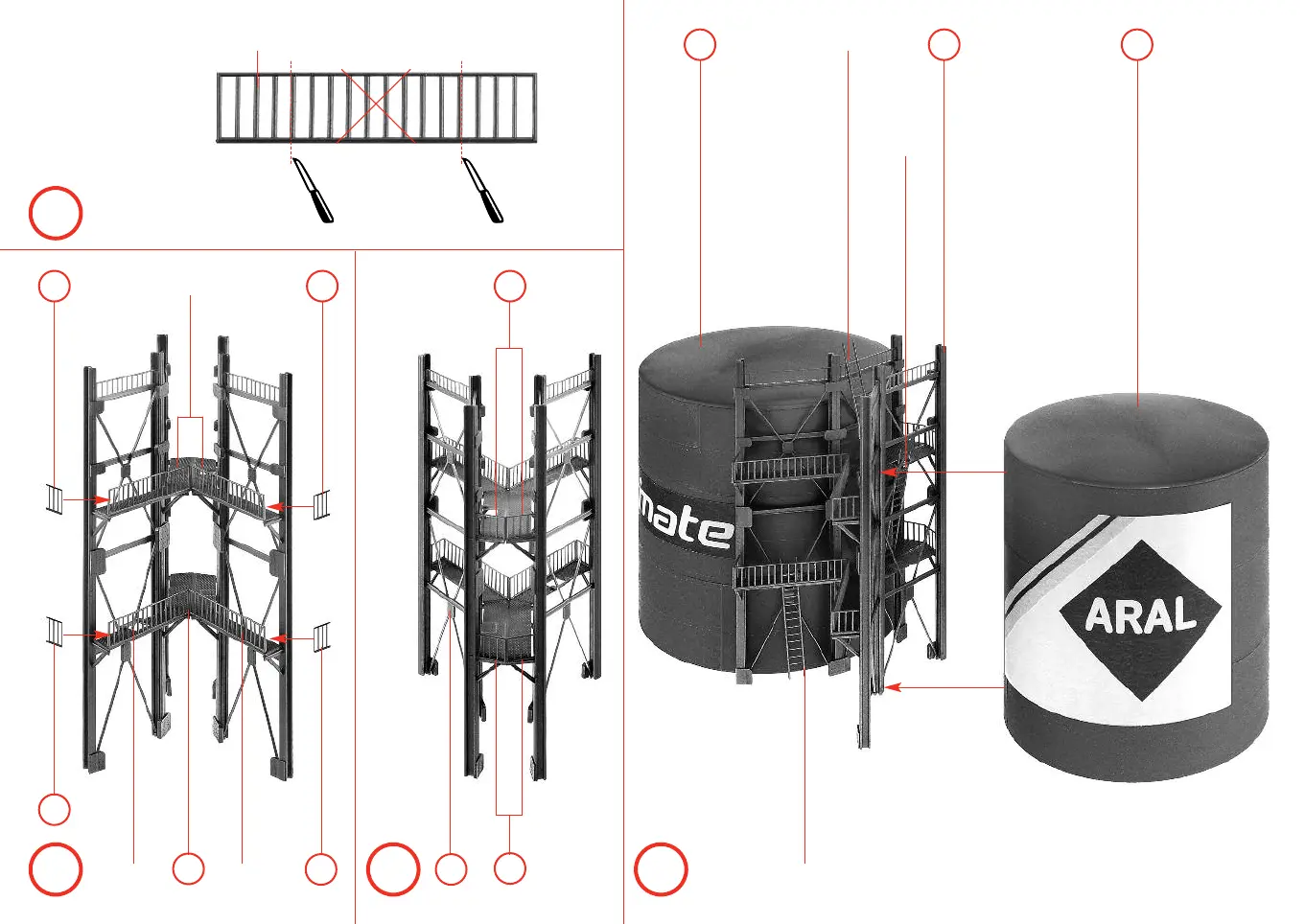 mate

ARAL