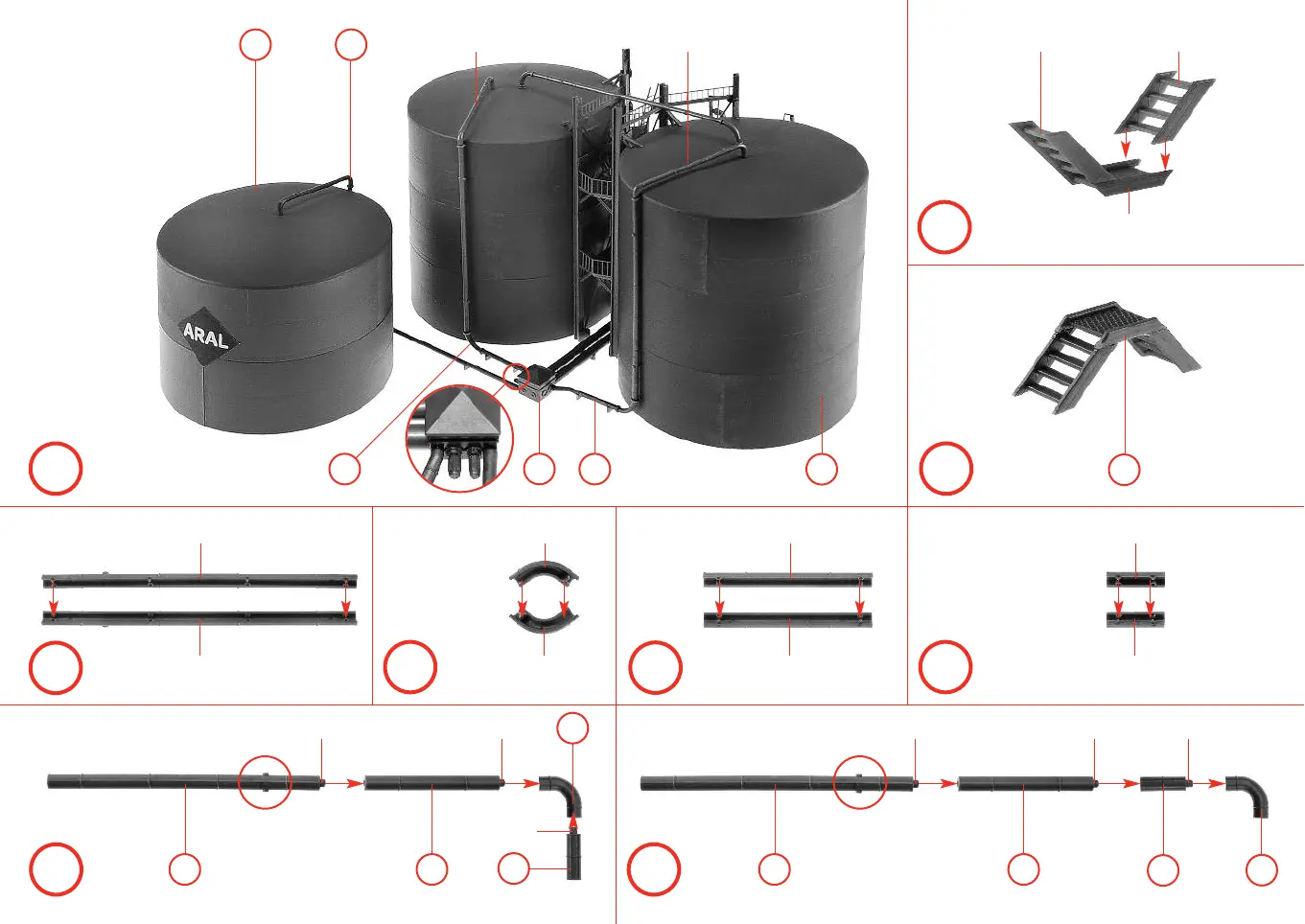 ARAL