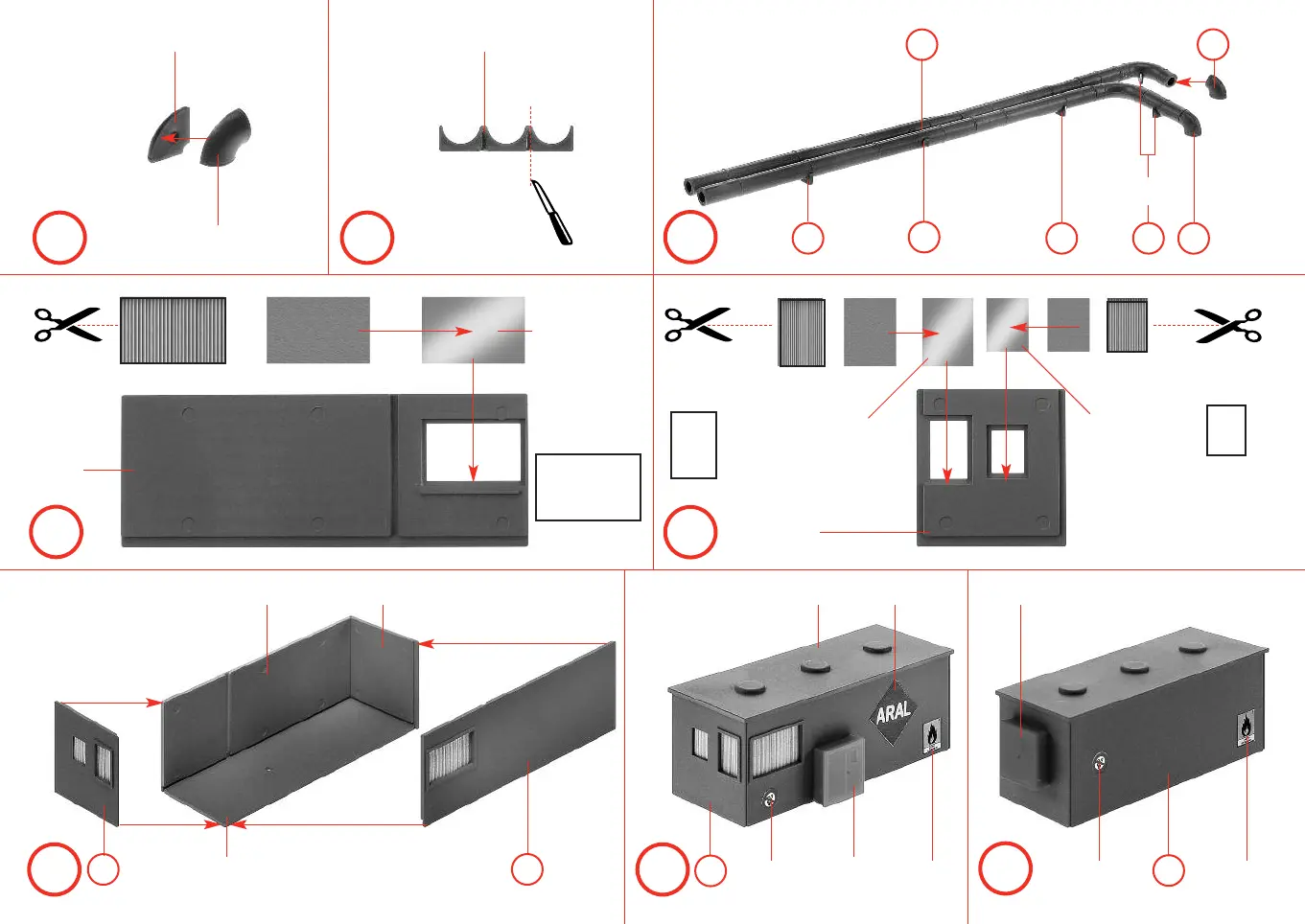 ARAL