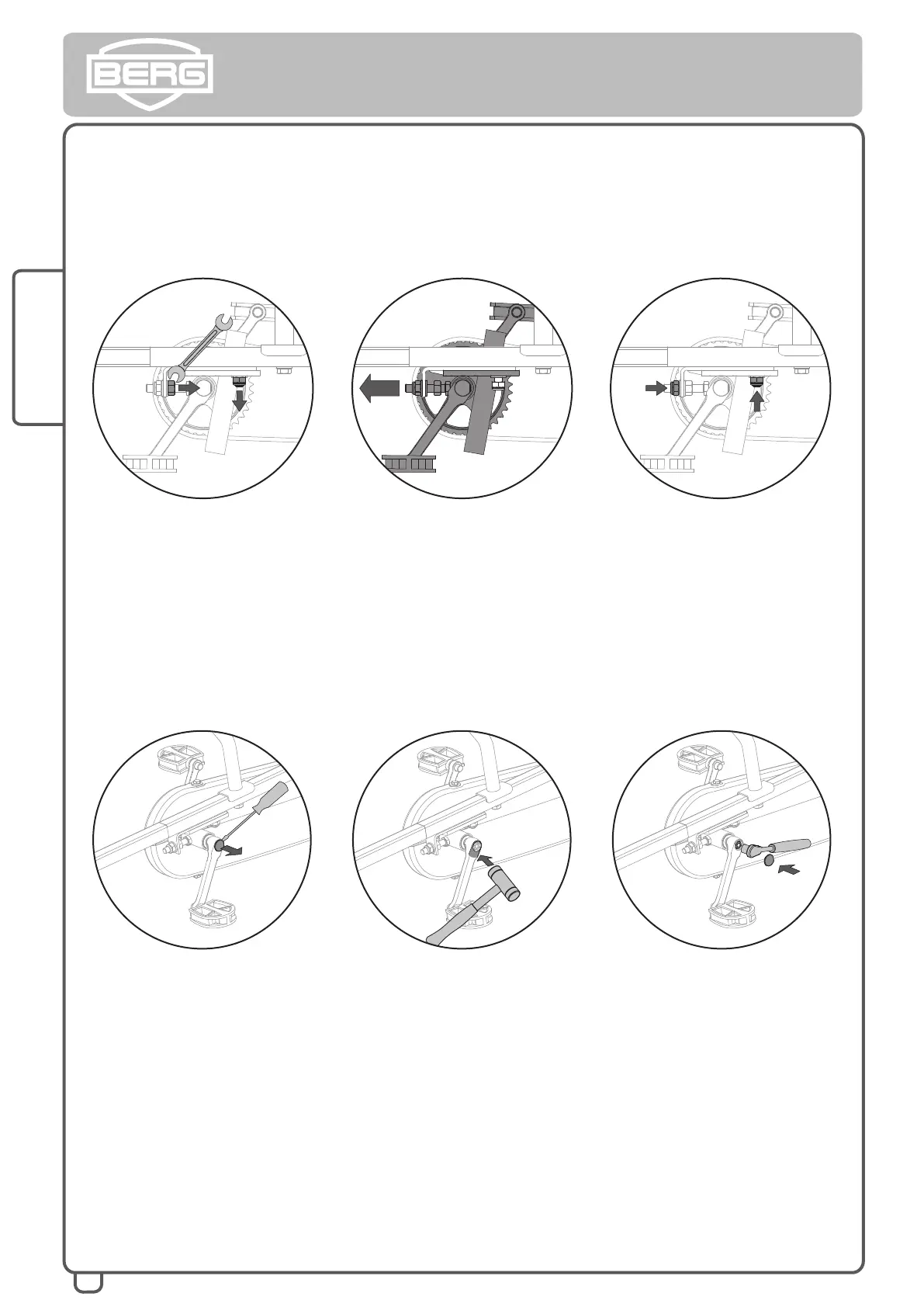 BERG