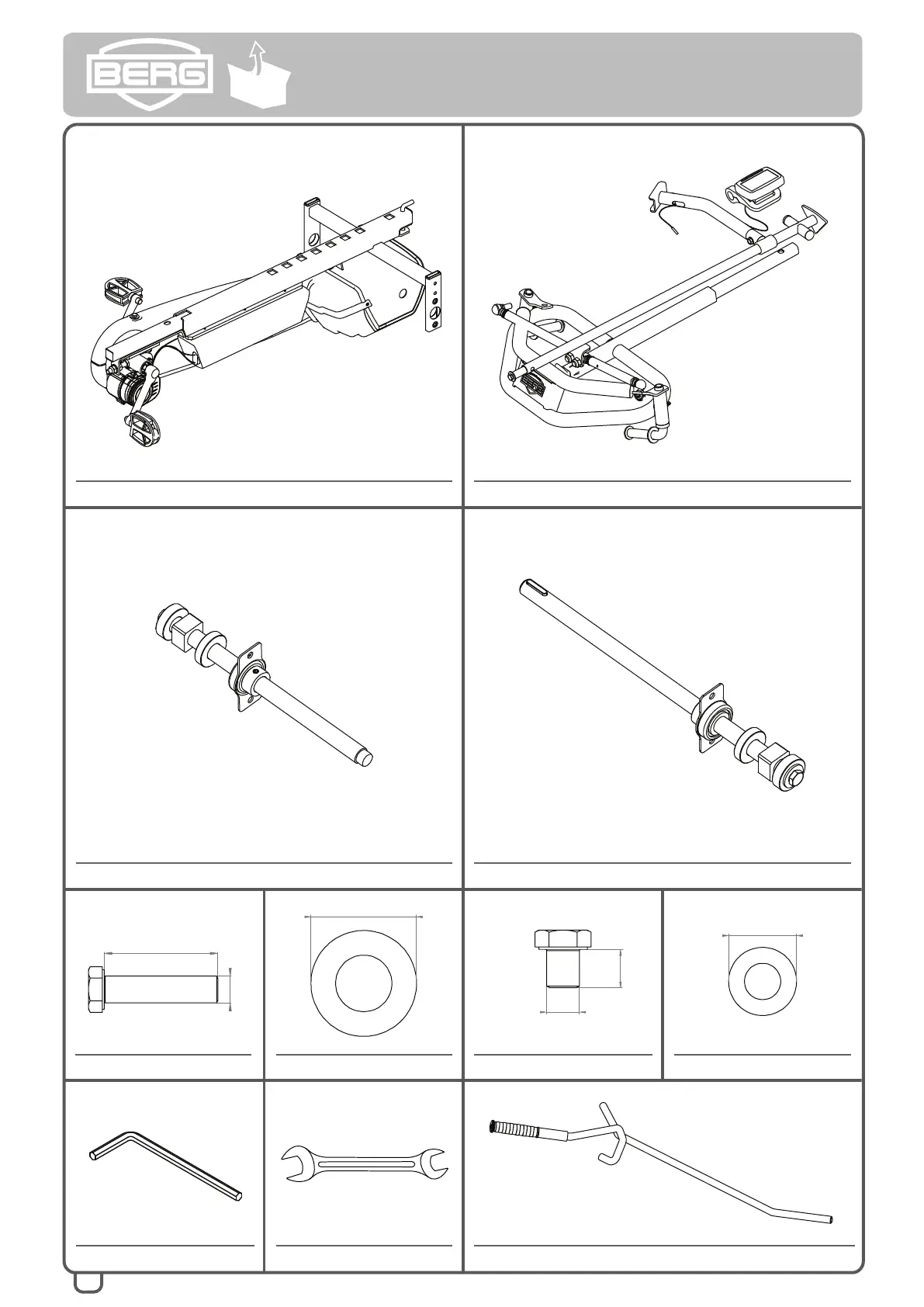 BERG