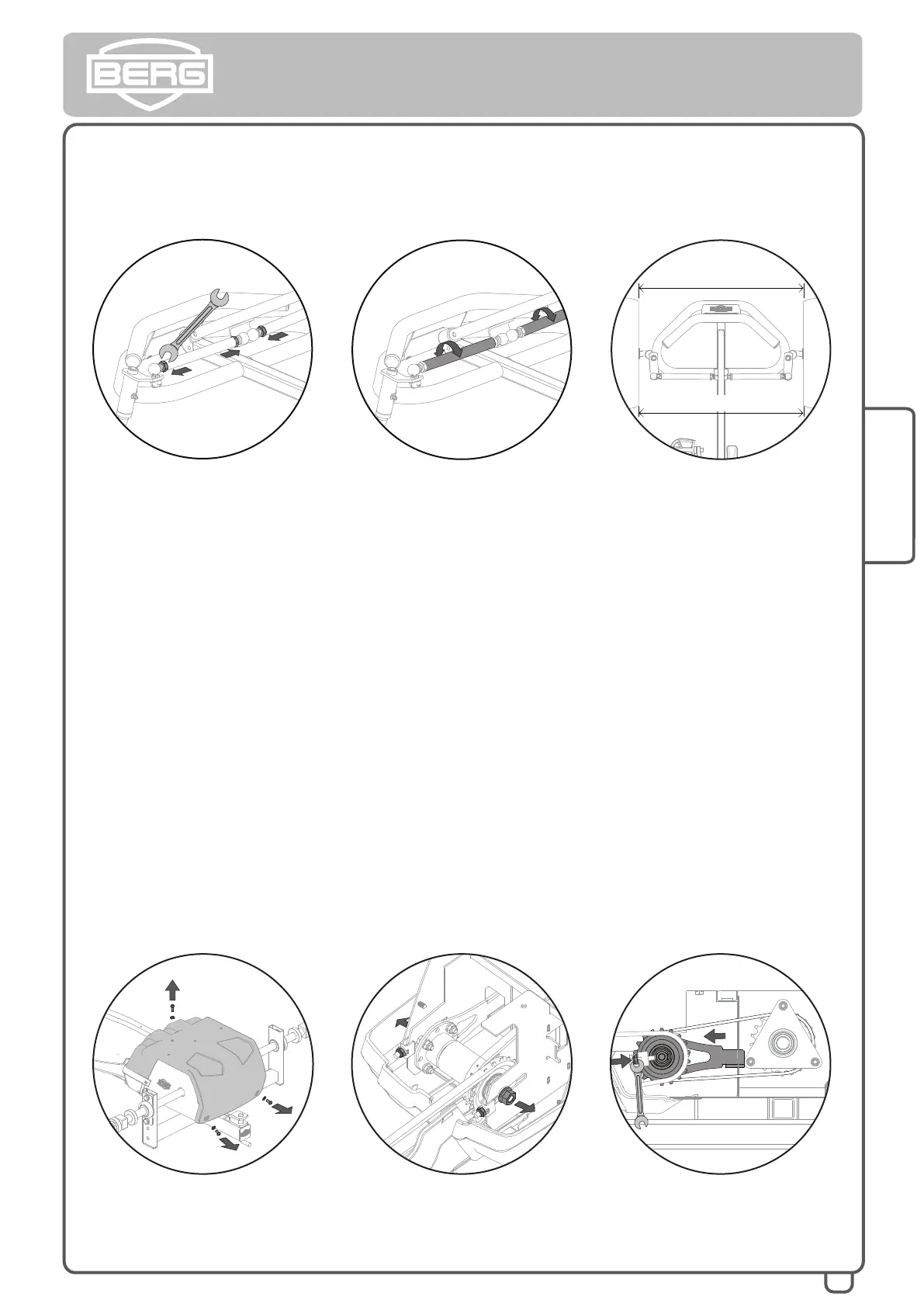 BERG