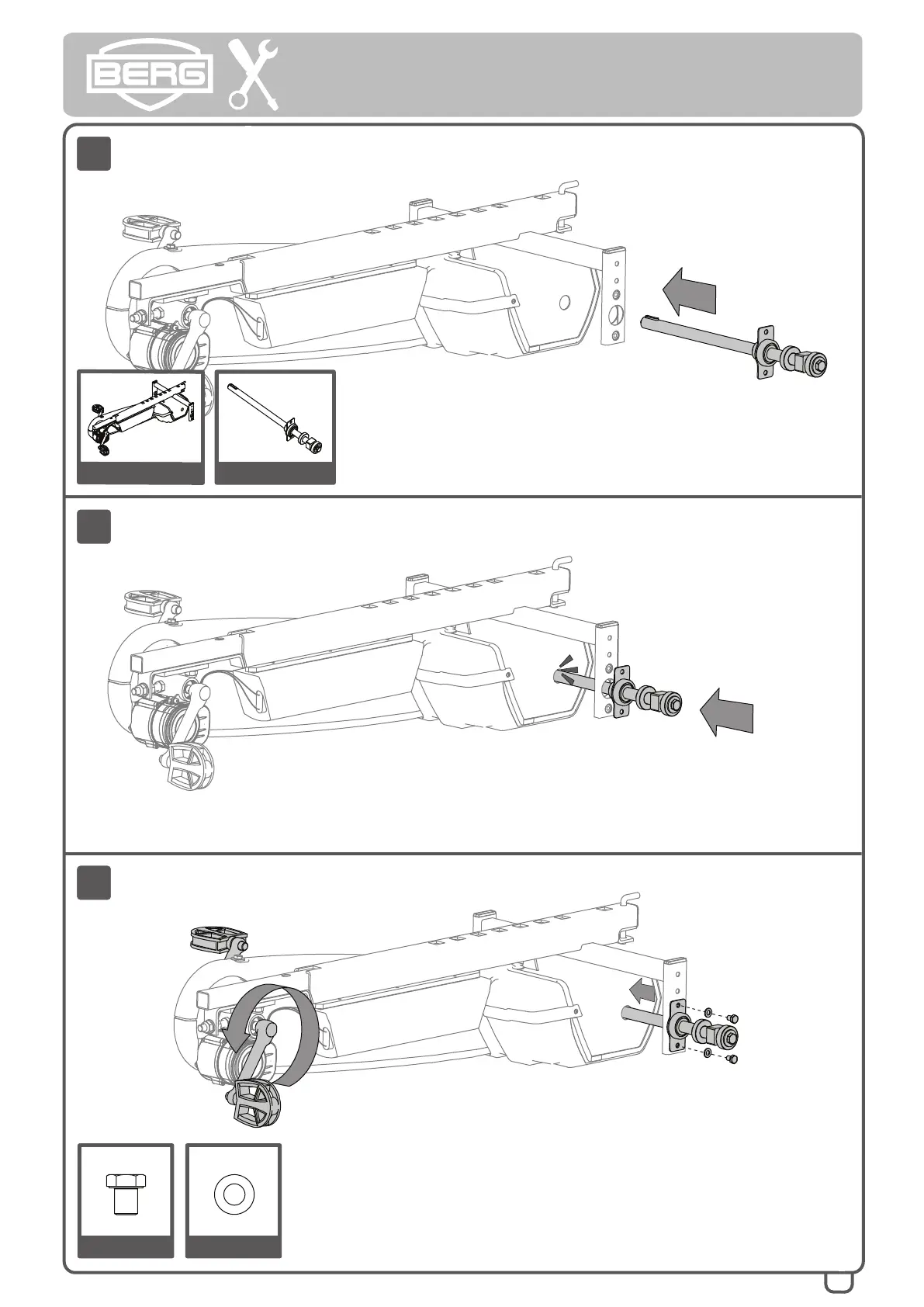 BERG