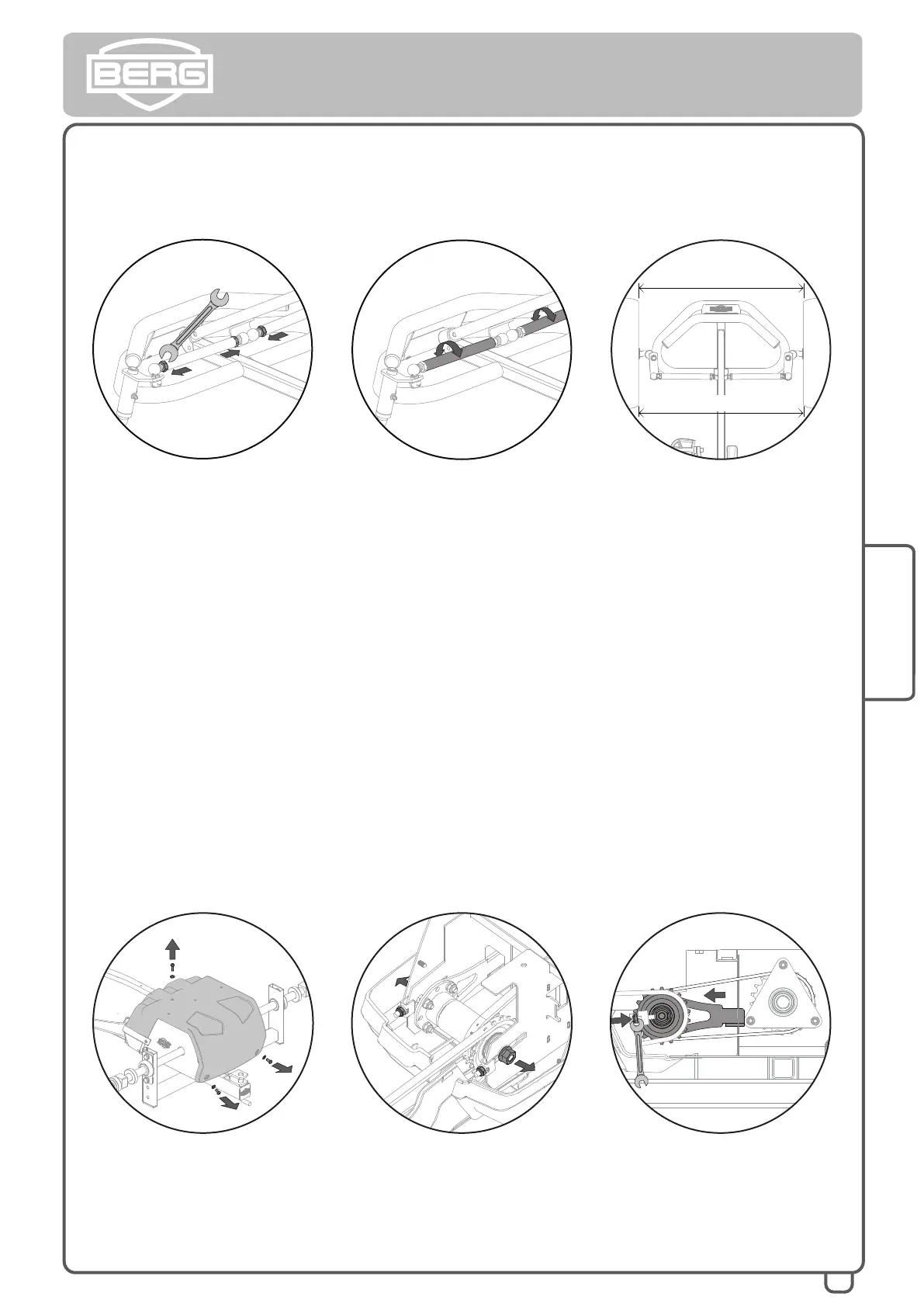 BERG