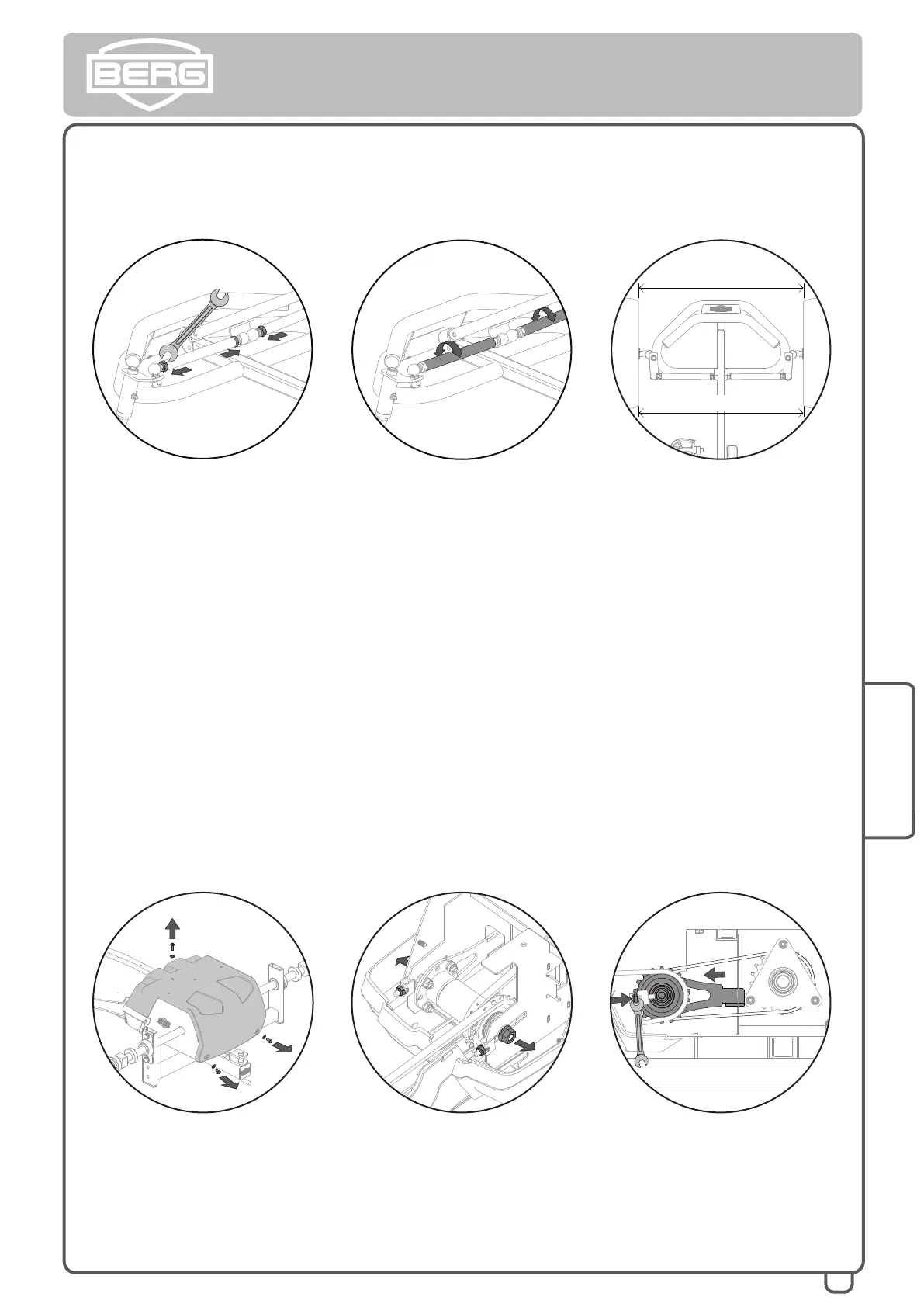 BERG