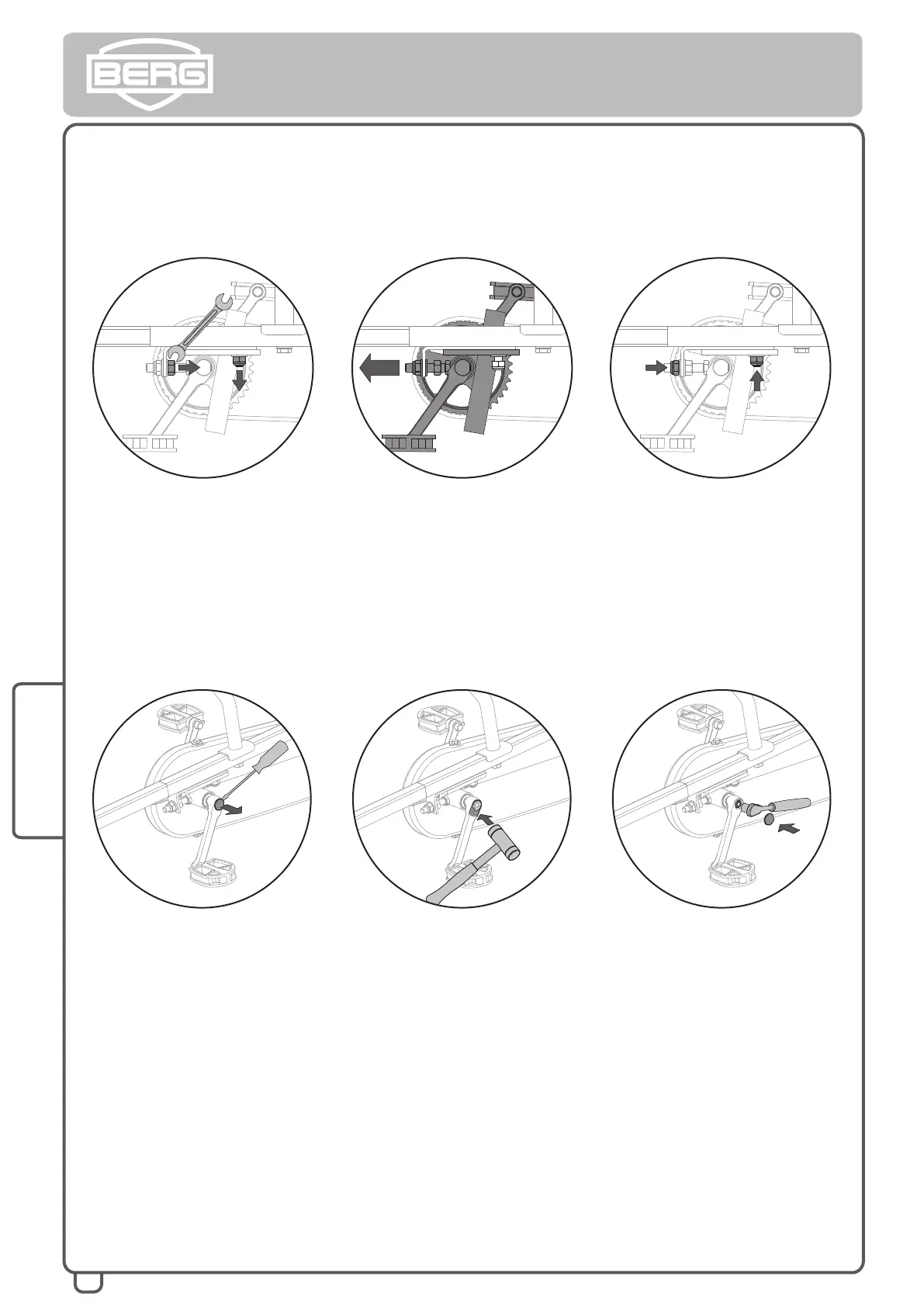 BERG