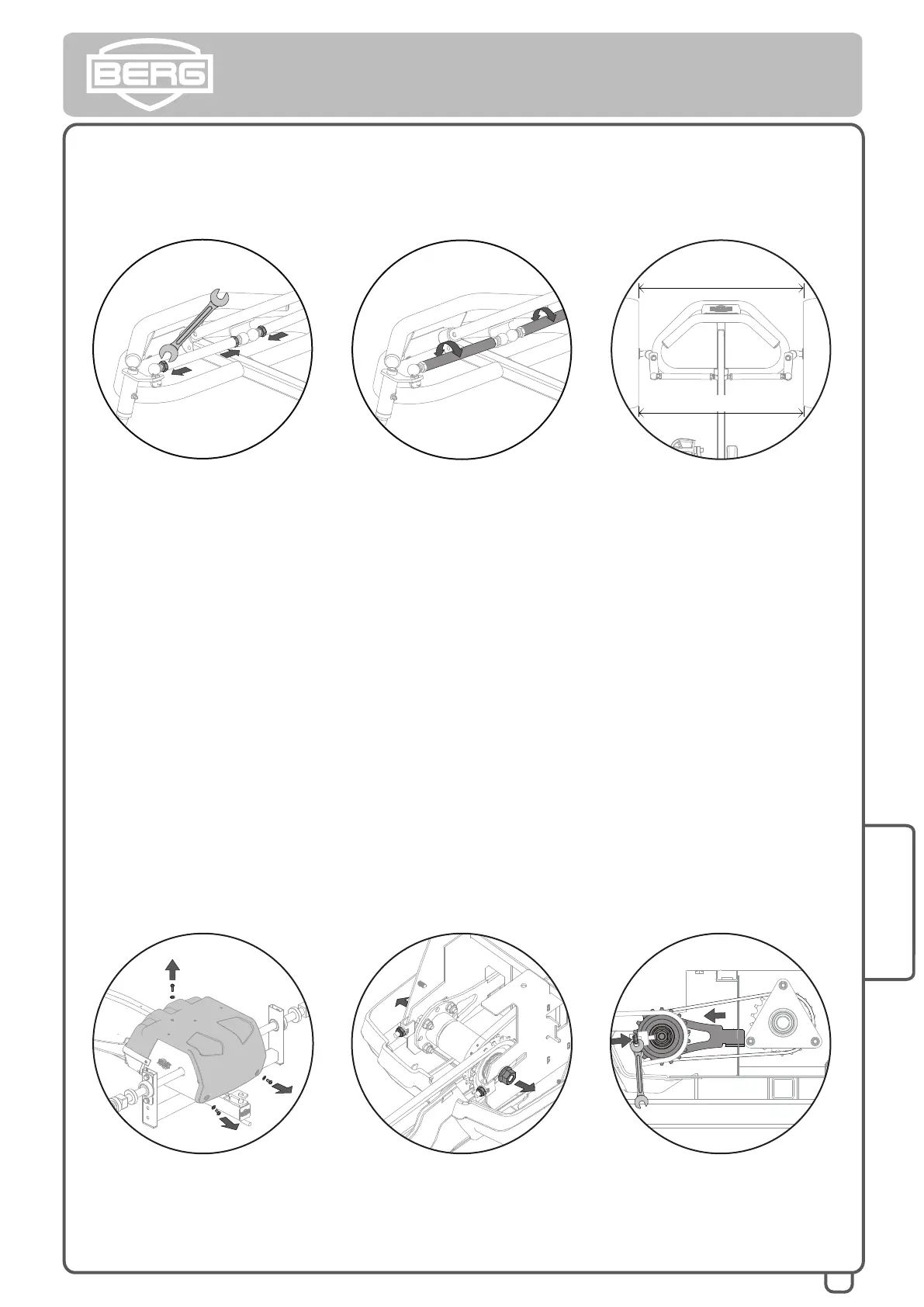 BERG