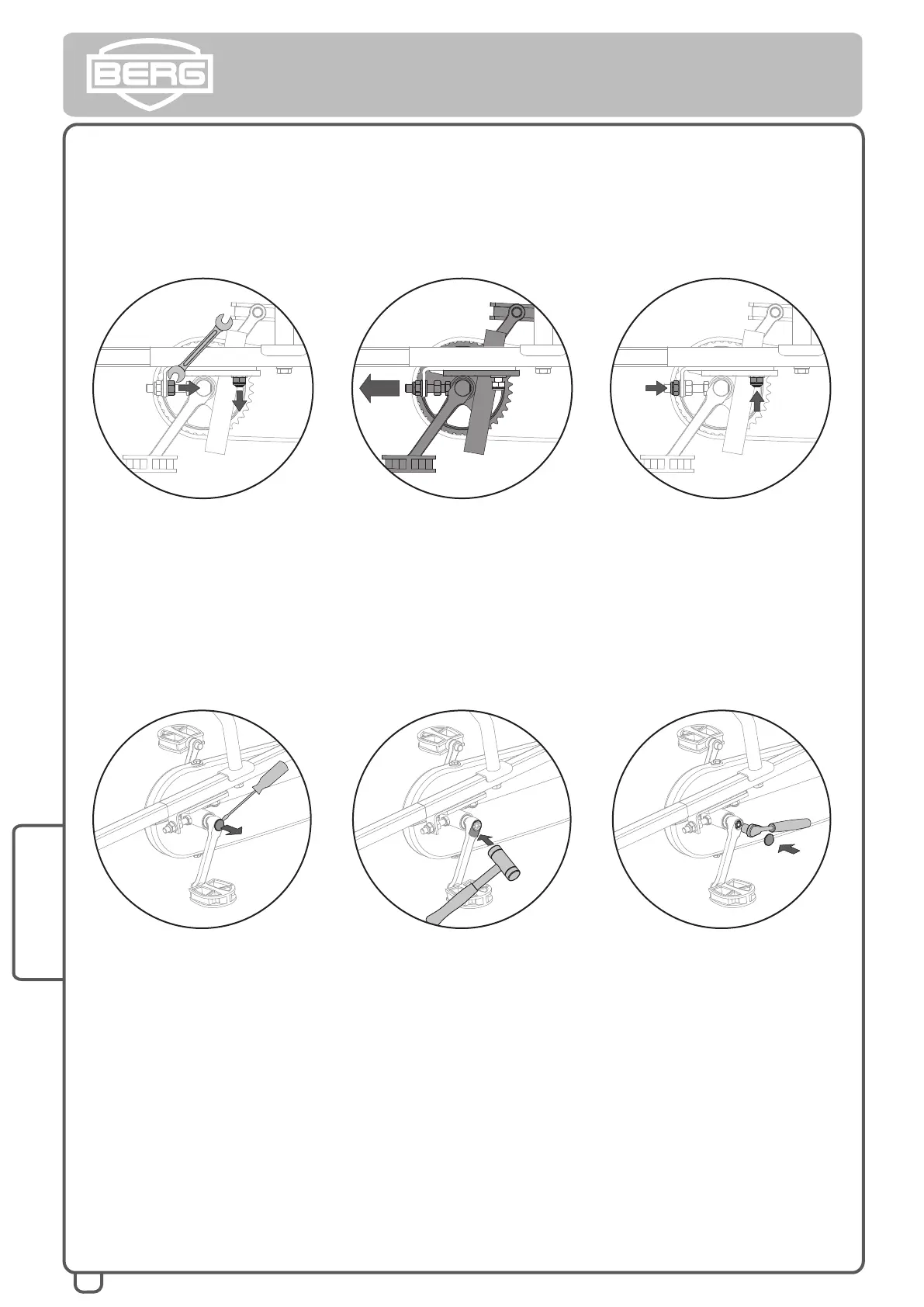 BERG