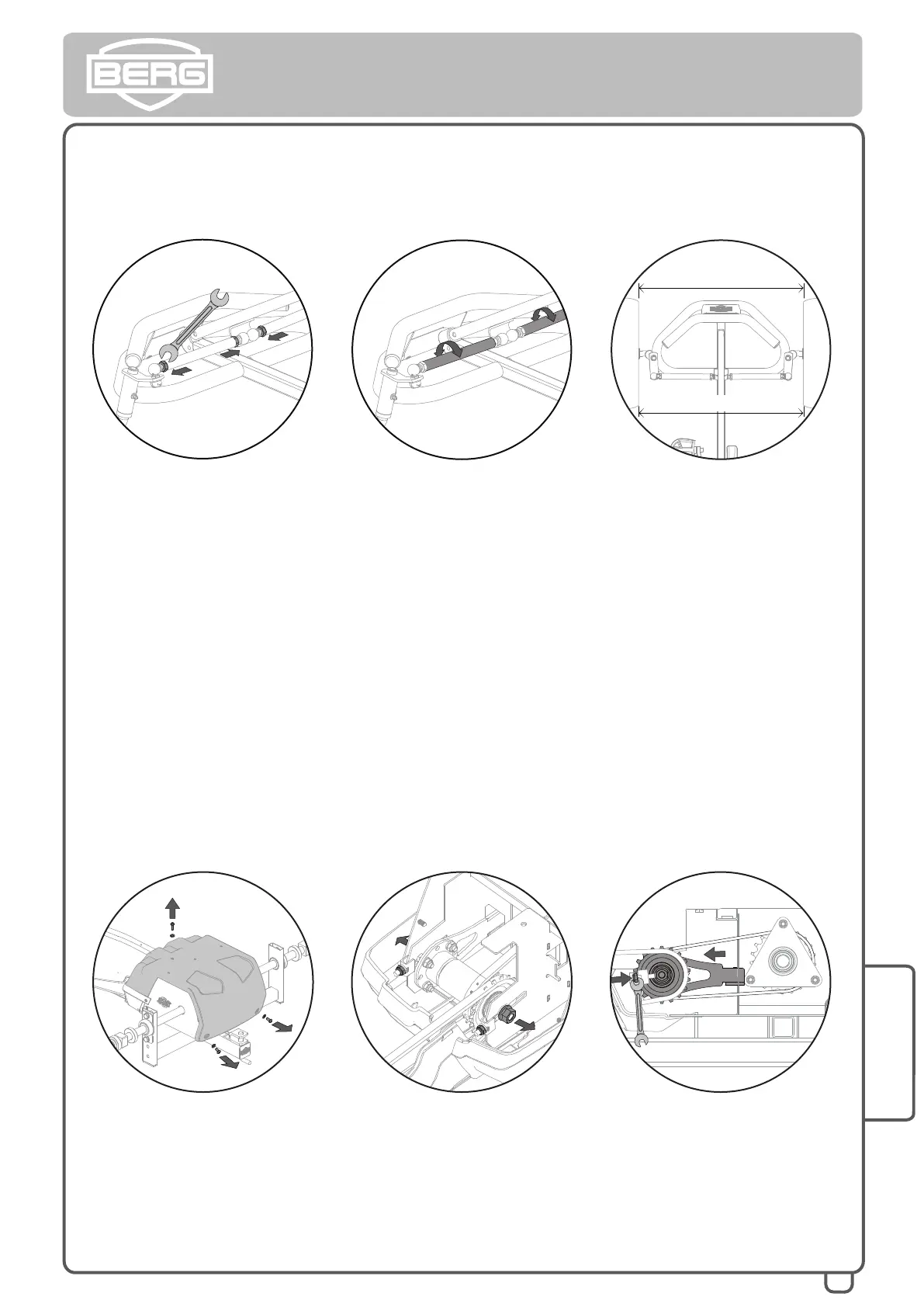 BERG