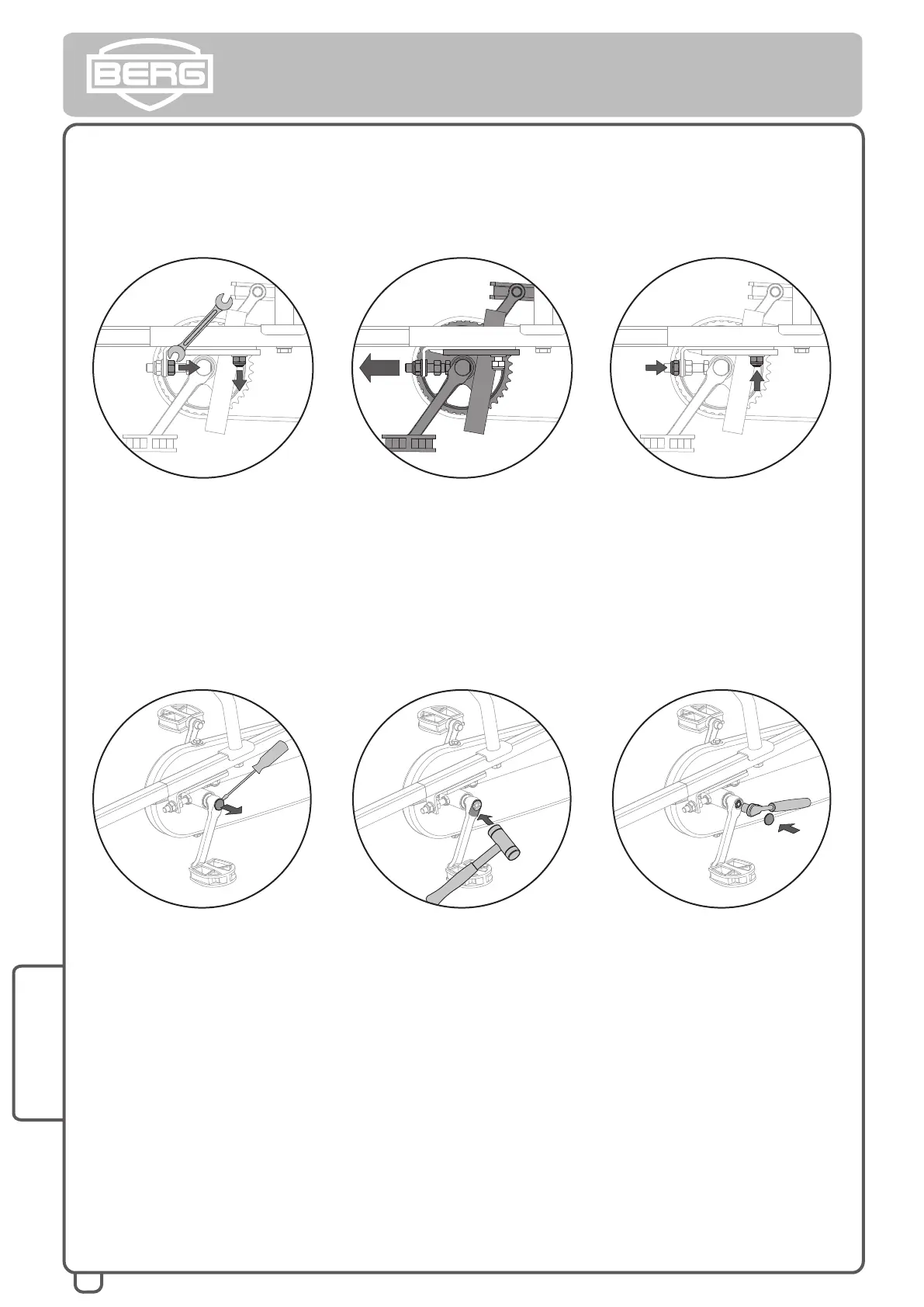 BERG