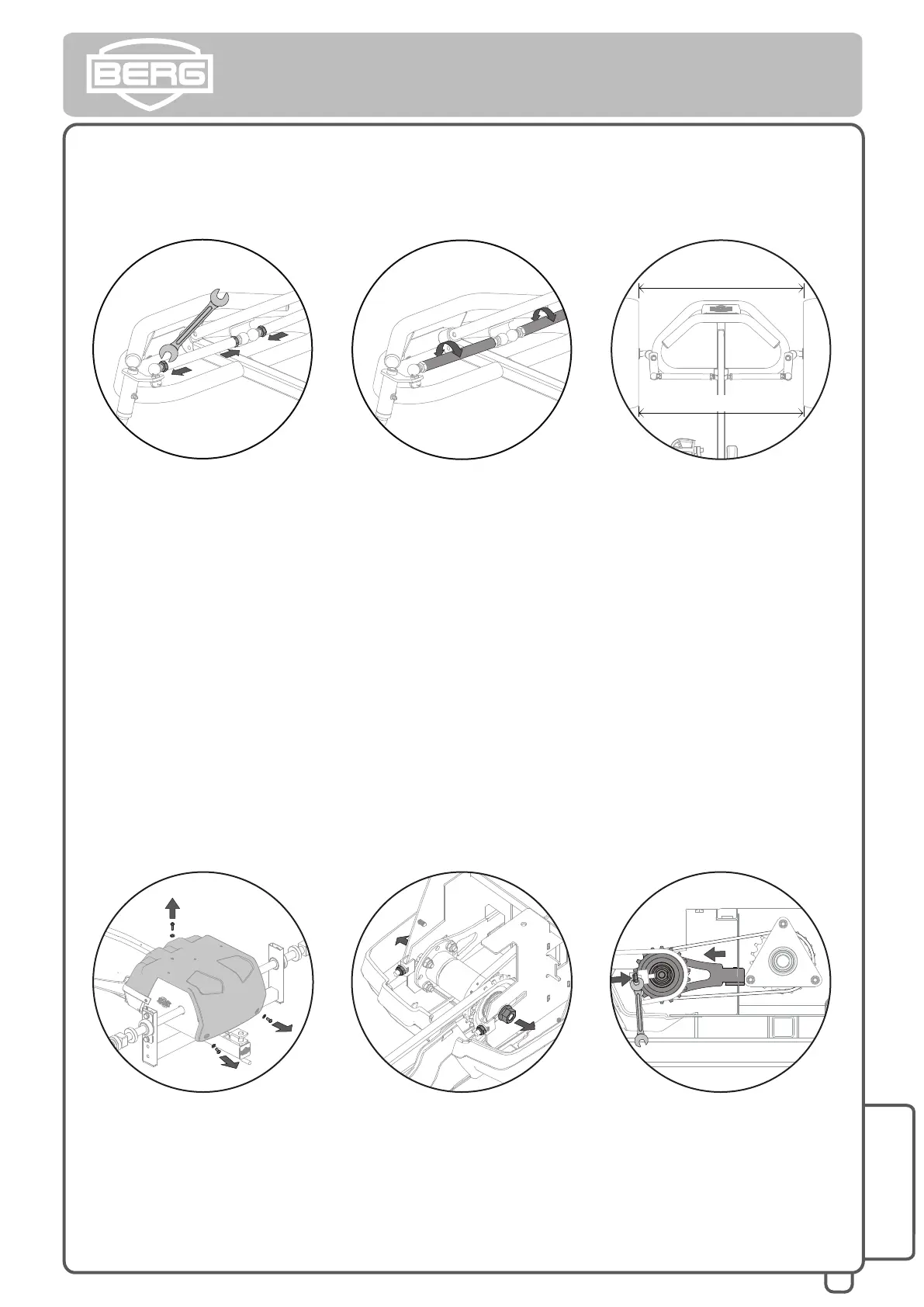 BERG