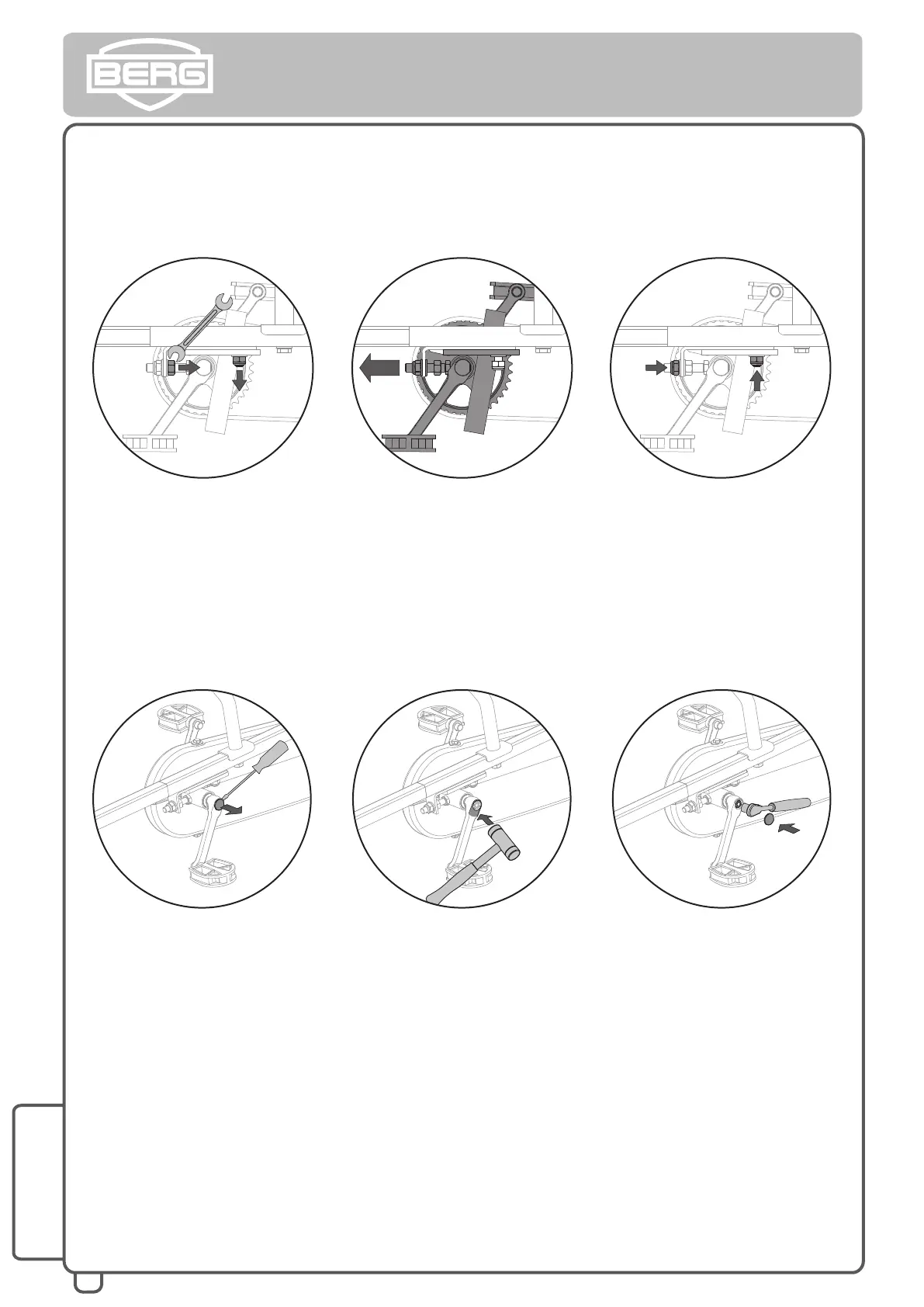 BERG