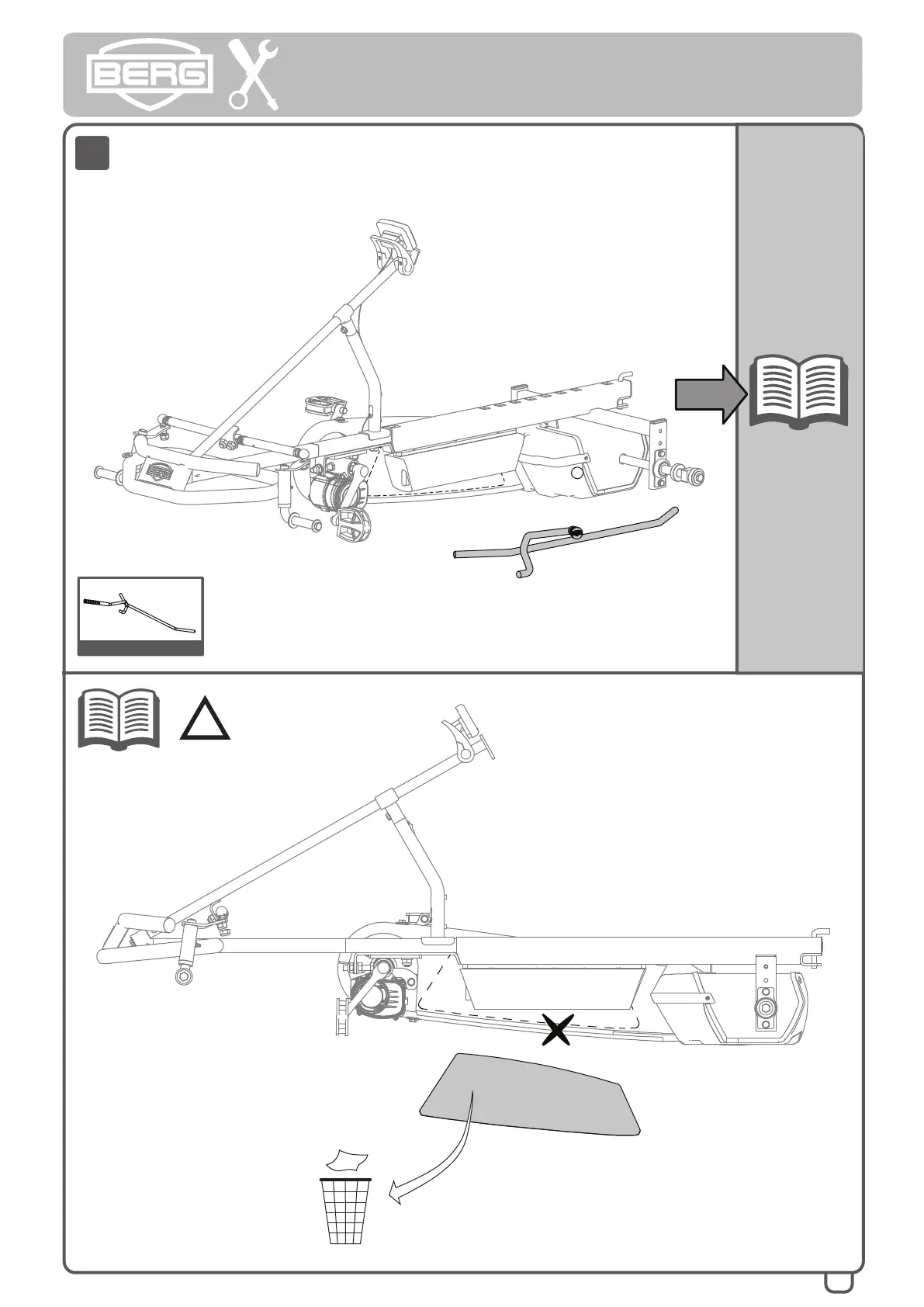 BERG

BERG