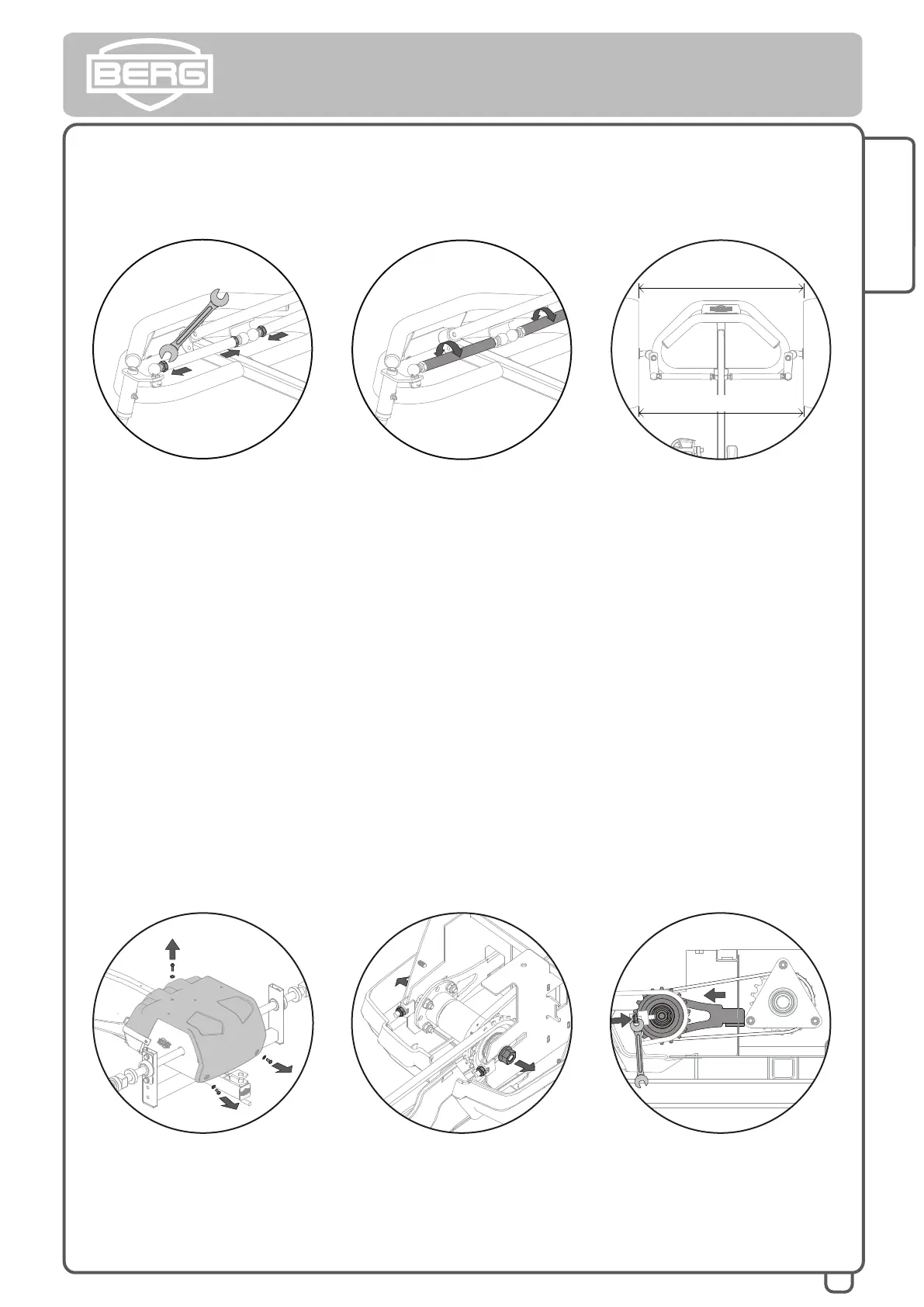 BERG