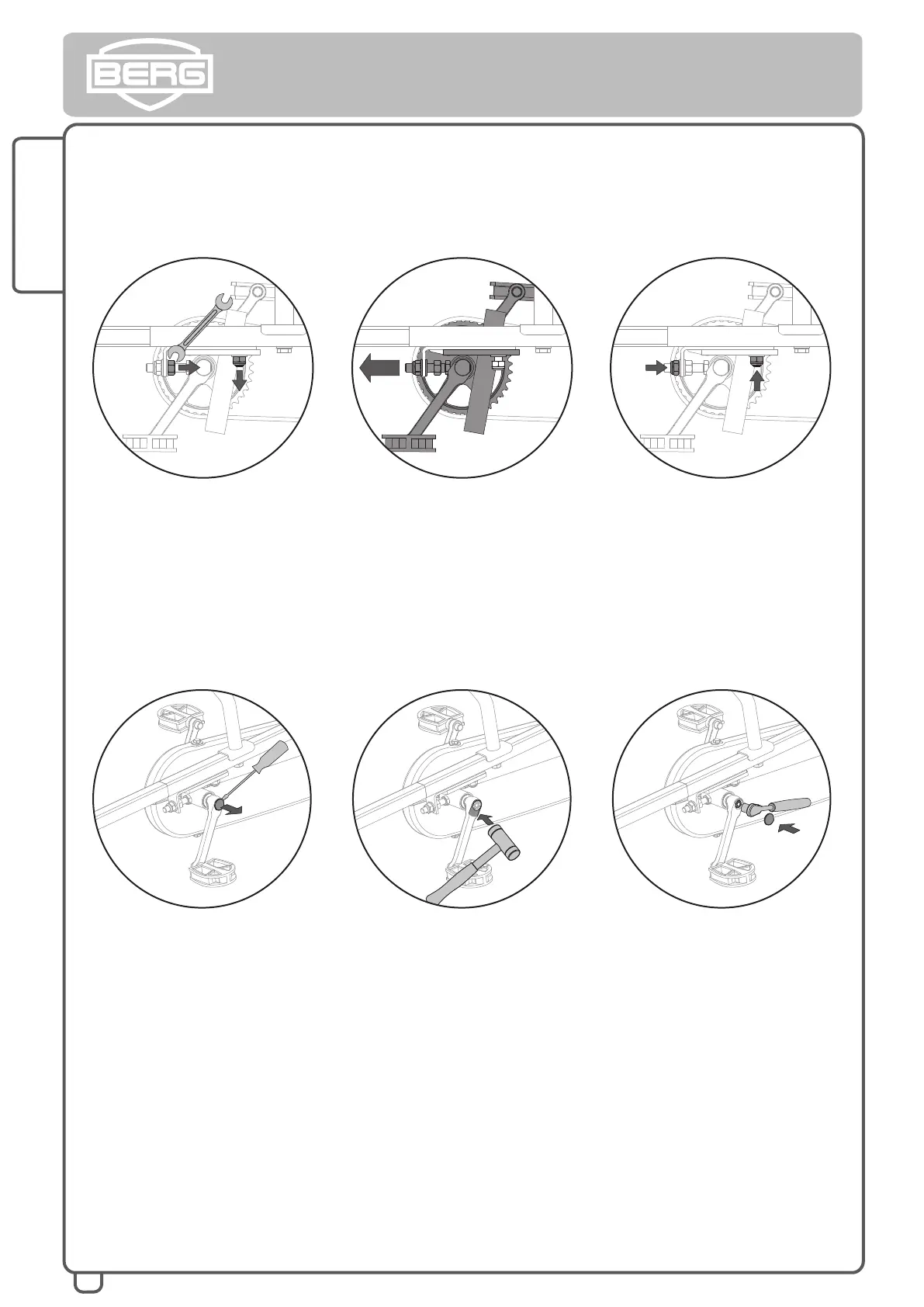 BERG