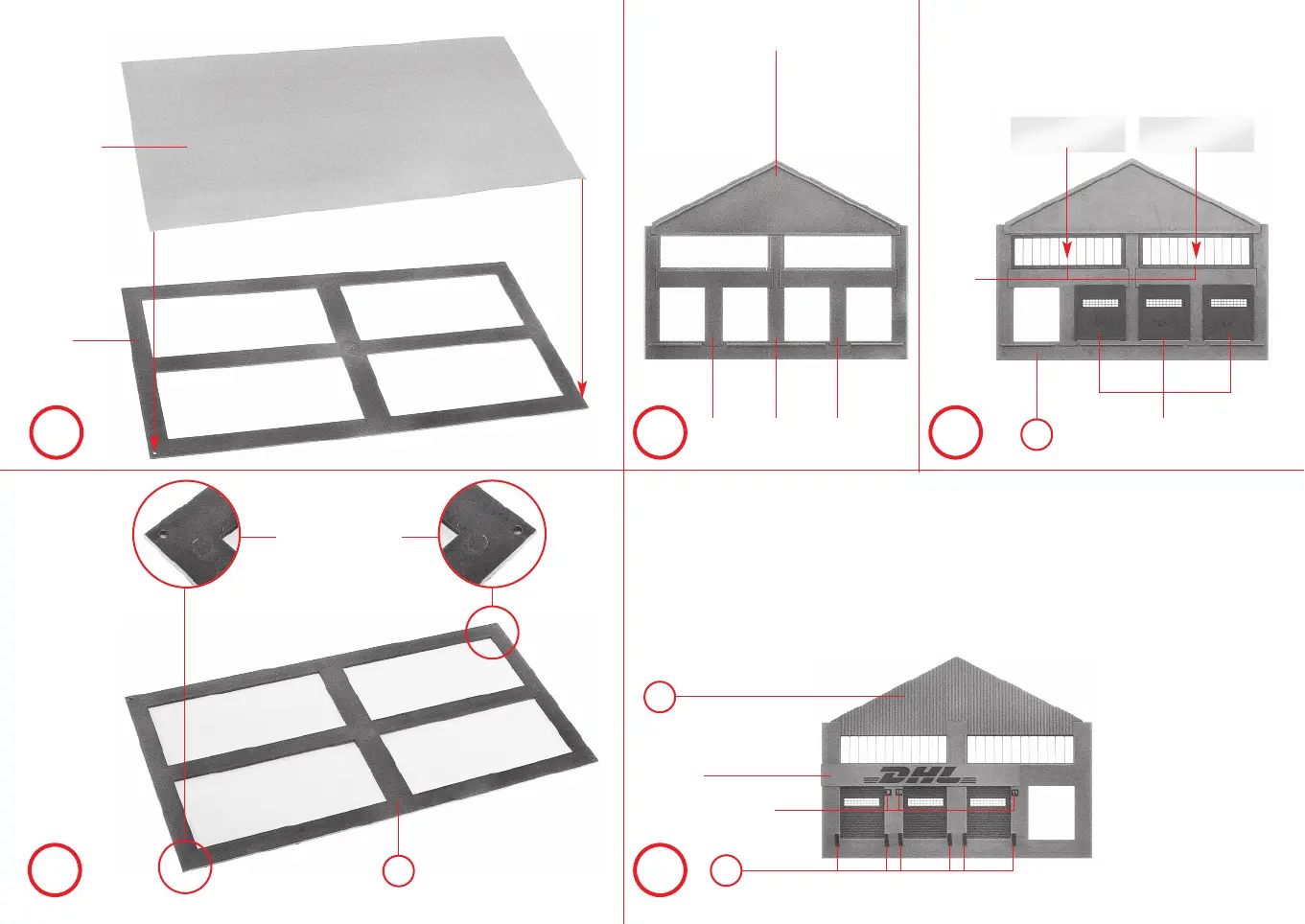 DHL