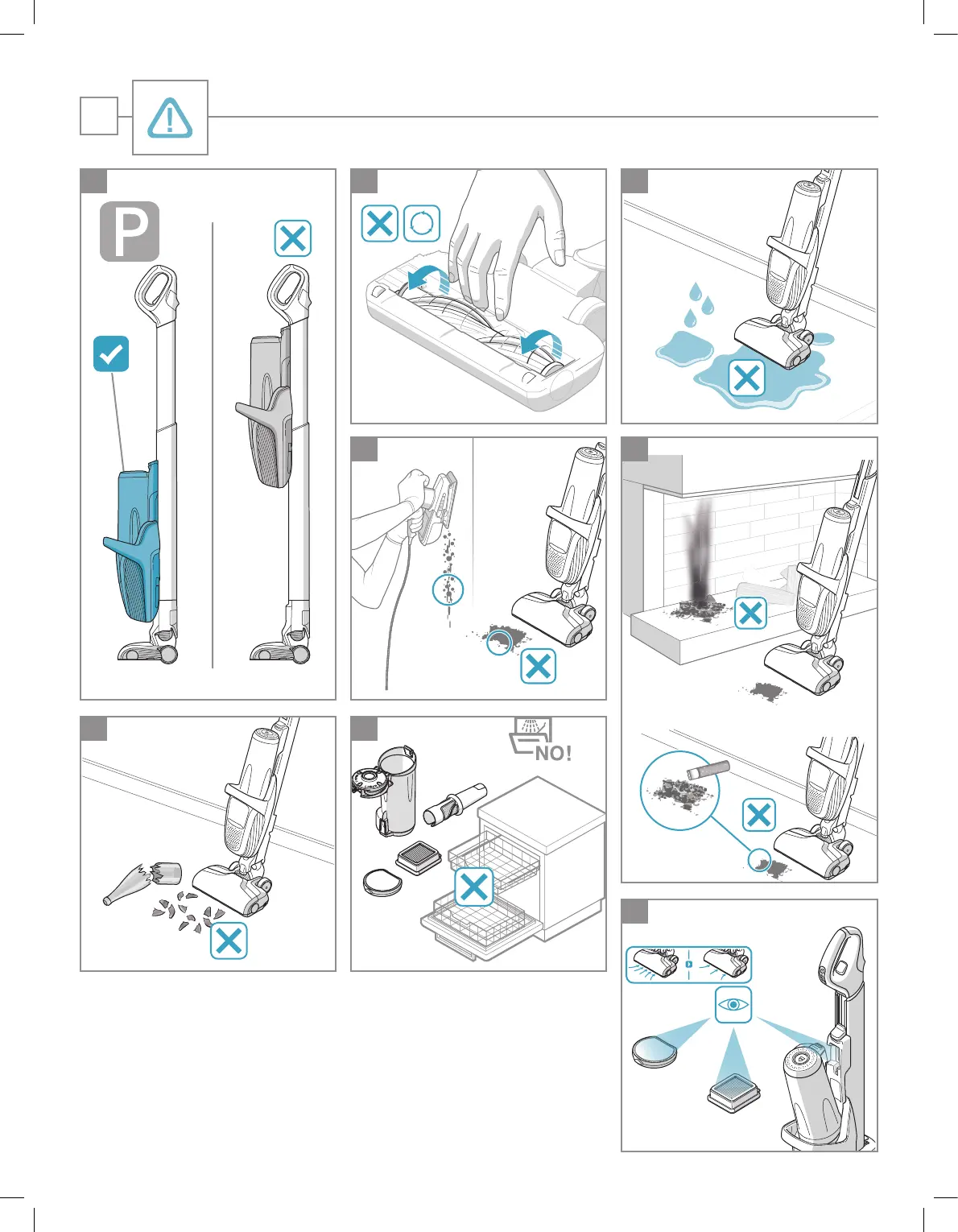 P

NO!