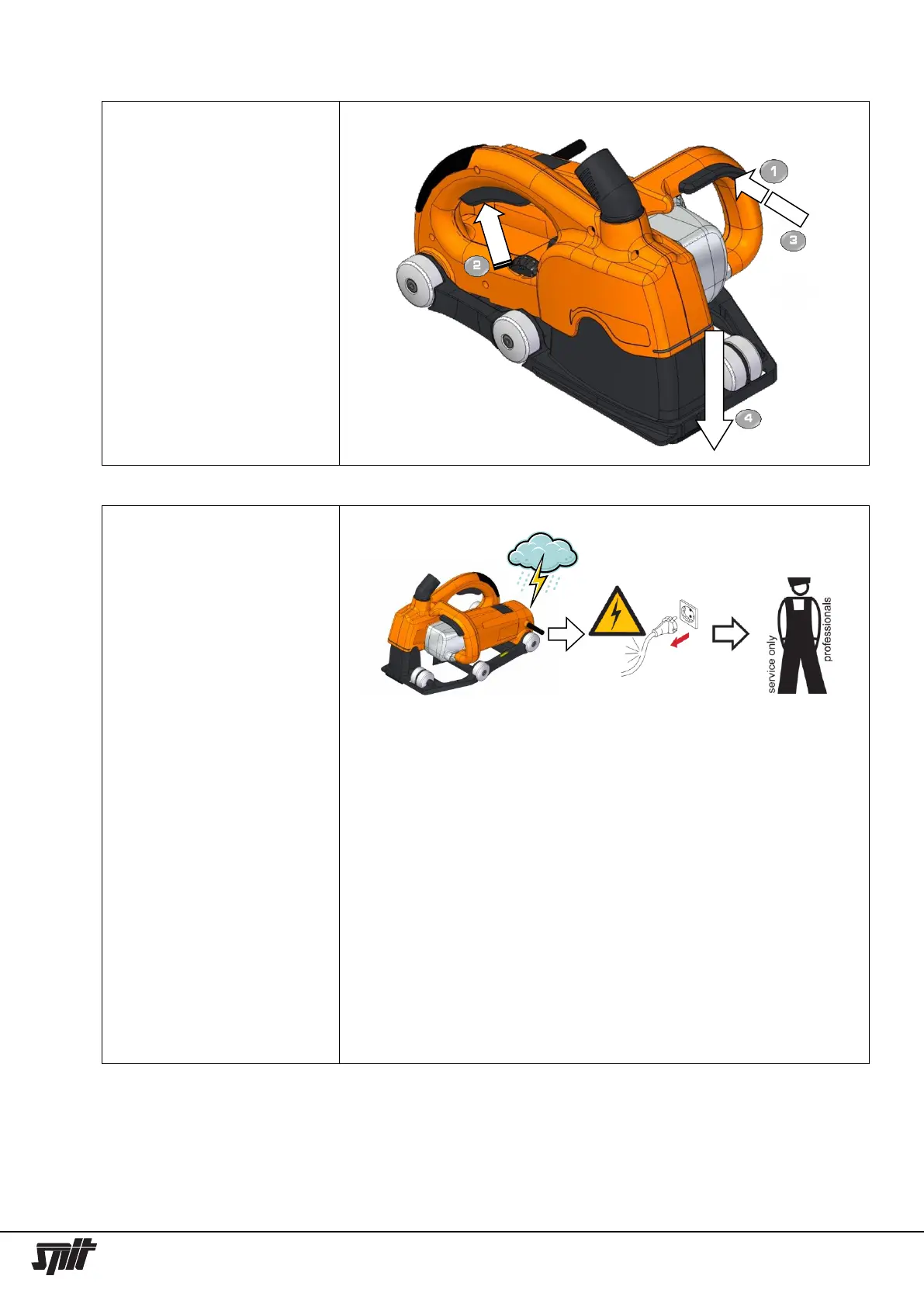 1

2

3

4

service only professionals

spit